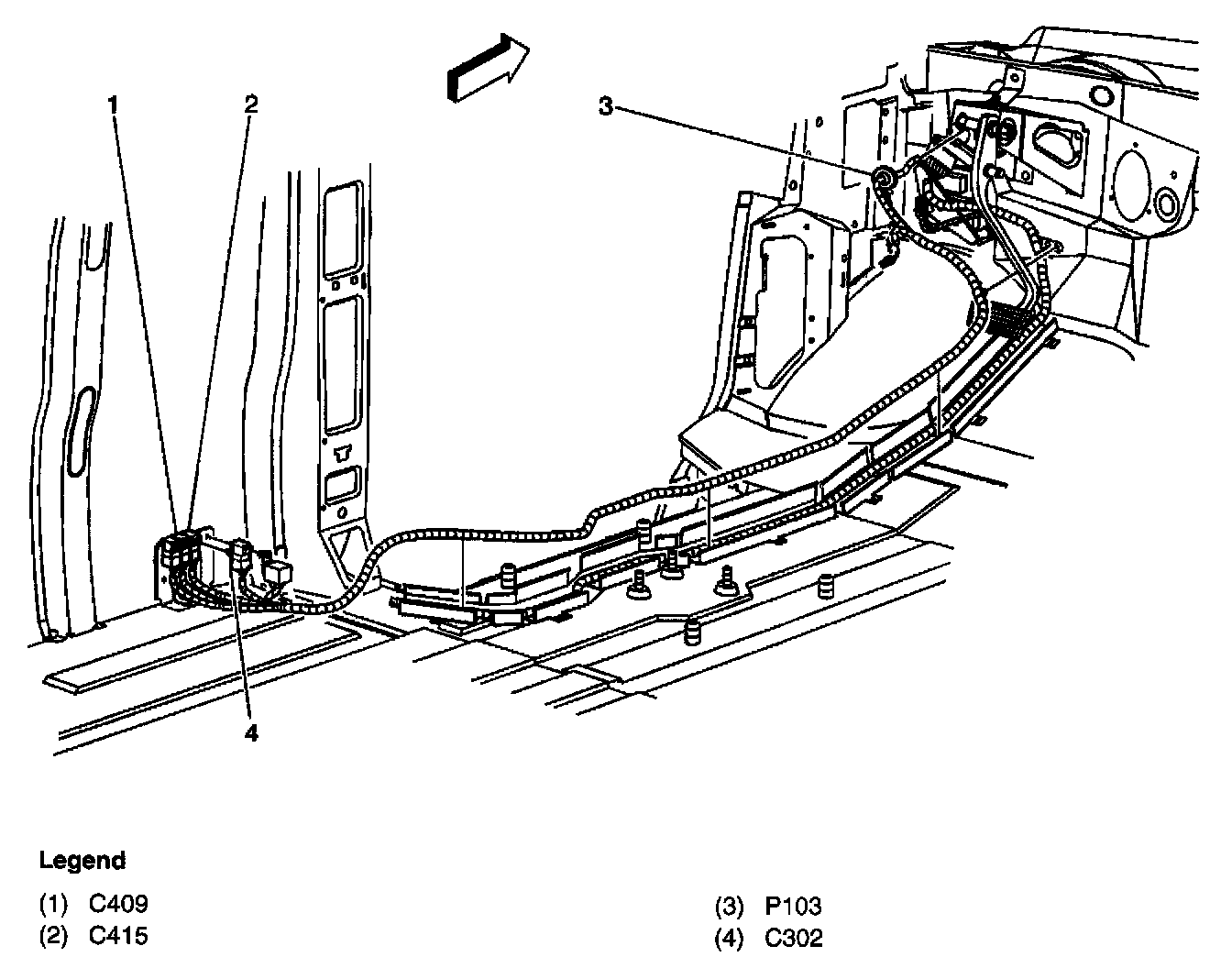 1
2
3
4

Legend

(1) C409
(2) C415

(3) P103
(4) C302