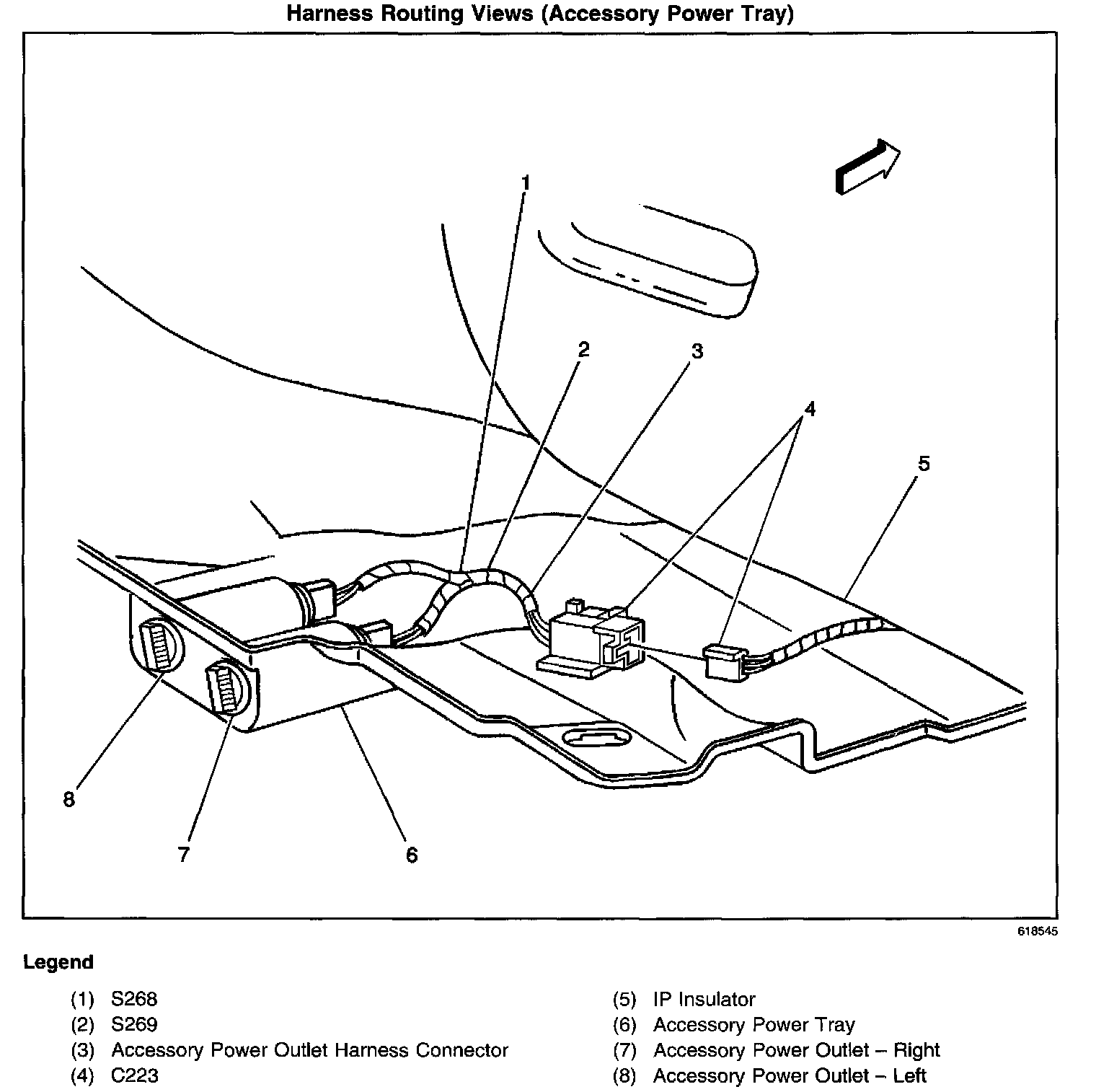 Harness Routing Views (Accessory Power Tray)

1
2
3
4
5
8
7
6

618545

Legend

(1) S268
(2) S269
(3) Accessory Power Outlet Harness Connector
(4) C223

(5) IP Insulator
(6) Accessory Power Tray
(7) Accessory Power Outlet – Right
(8) Accessory Power Outlet – Left