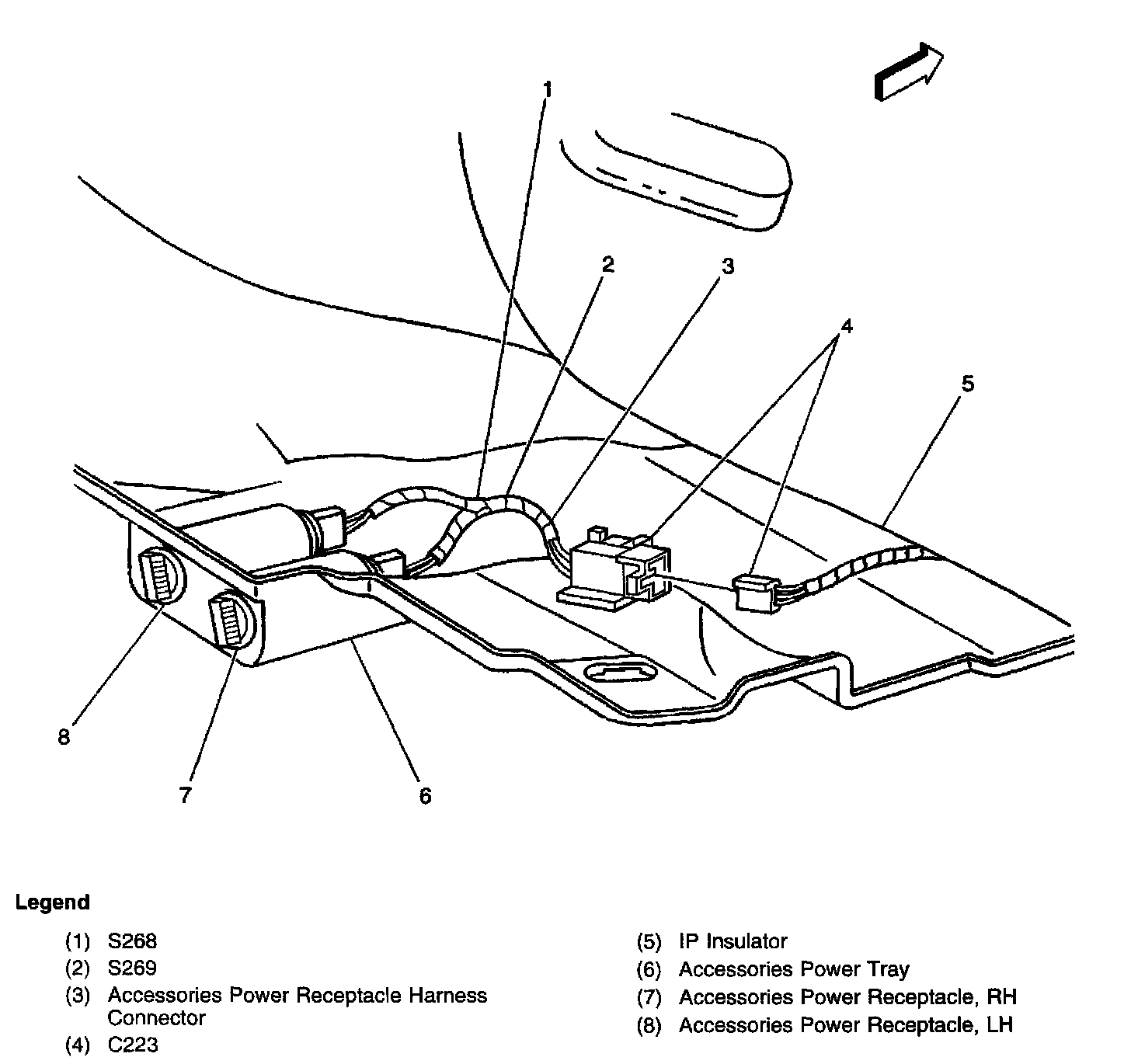 1
2
3
4
5
8
7
6

Legend

(1) S268
(2) S269
(3) Accessories Power Receptacle Harness Connector
(4) C223

(5) IP Insulator
(6) Accessories Power Tray
(7) Accessories Power Receptacle, RH
(8) Accessories Power Receptacle, LH