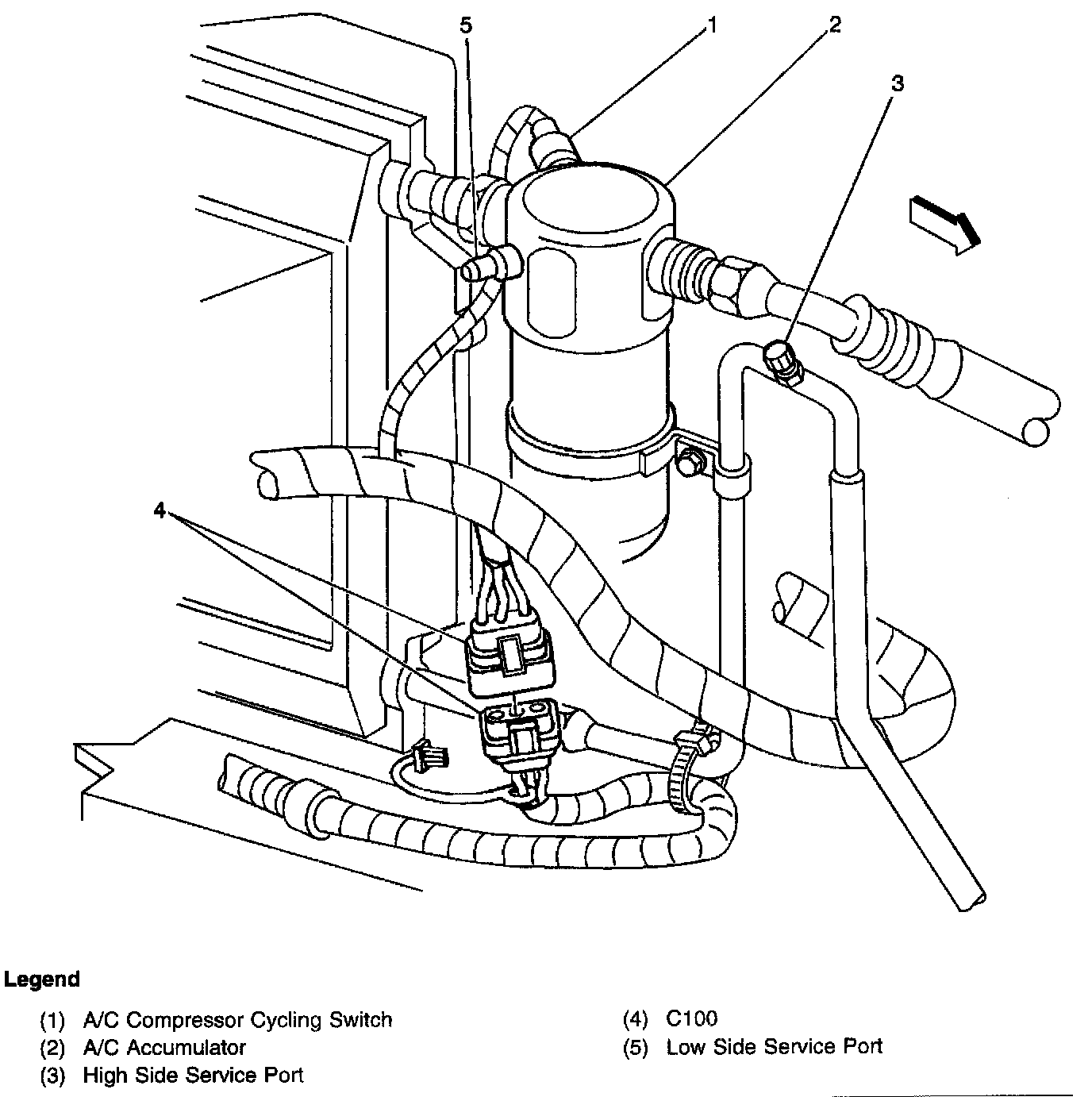 5
1
2
3
4

Legend

(1) A/C Compressor Cycling Switch
(2) A/C Accumulator
(3) High Side Service Port

(4) C100
(5) Low Side Service Port