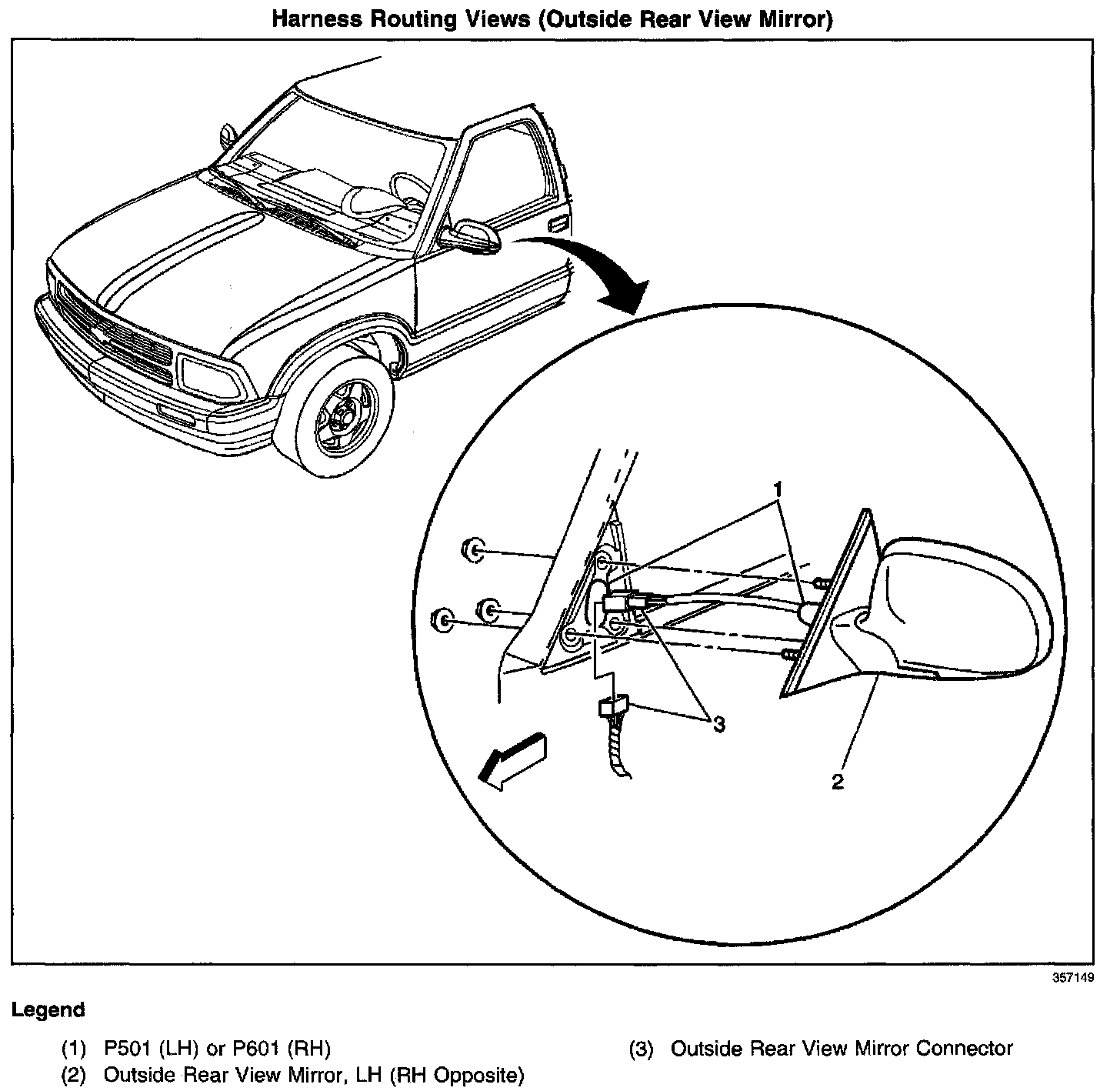 Harness Routing Views (Outside Rear View Mirror)

1

3

2

357149

Legend

(1) P501 (LH) or P601 (RH)
(2) Outside Rear View Mirror, LH (RH Opposite)

(3) Outside Rear View Mirror Connector