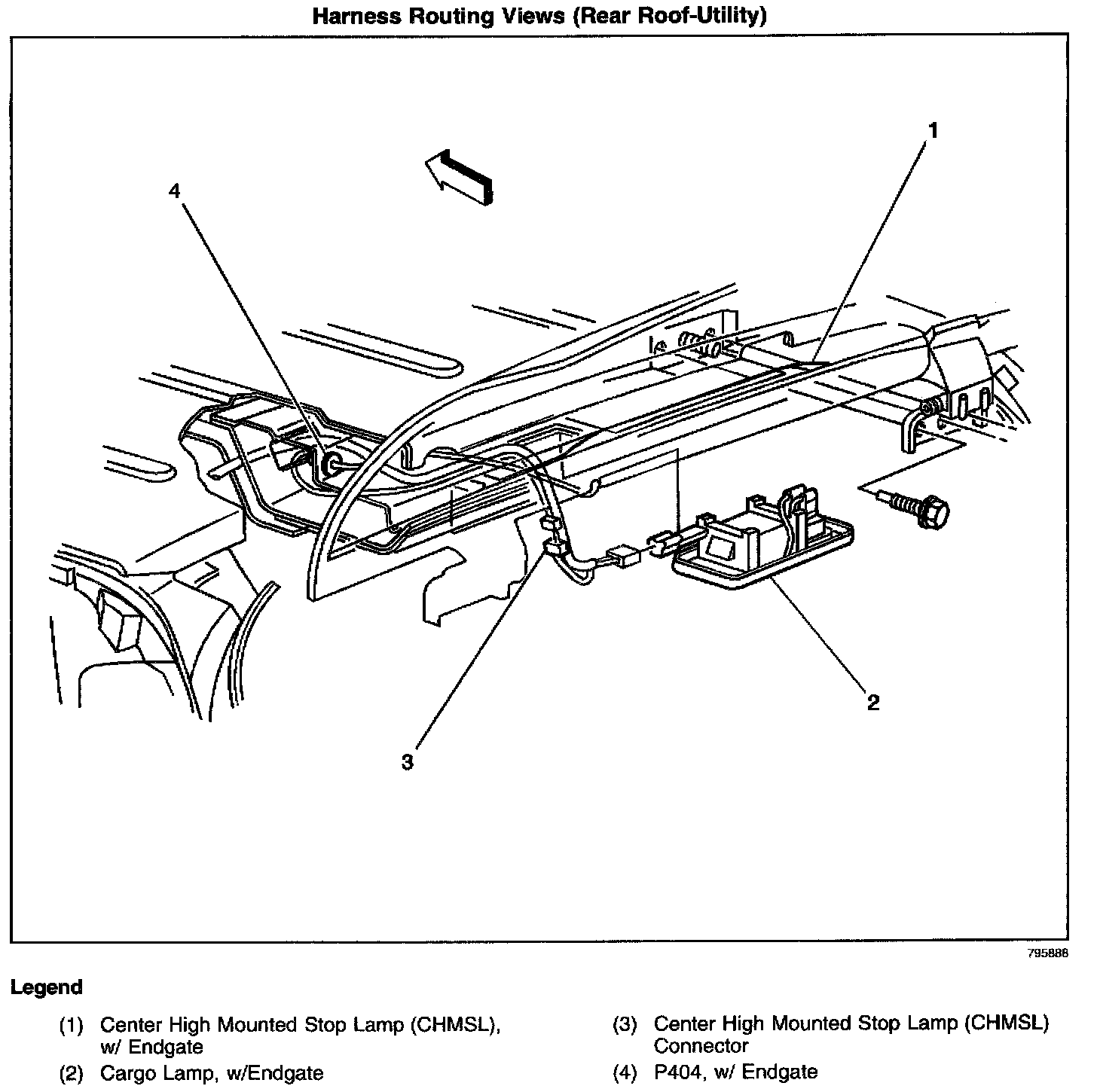 Harness Routing Views (Rear Roof-Utility)

1

4

2

3

795888

Legend

(1) Center High Mounted Stop Lamp (CHMSL), w/ Endgate

(2) Cargo Lamp, w/Endgate

(3) Center High Mounted Stop Lamp (CHMSL) Connector

(4) P404, w/ Endgate