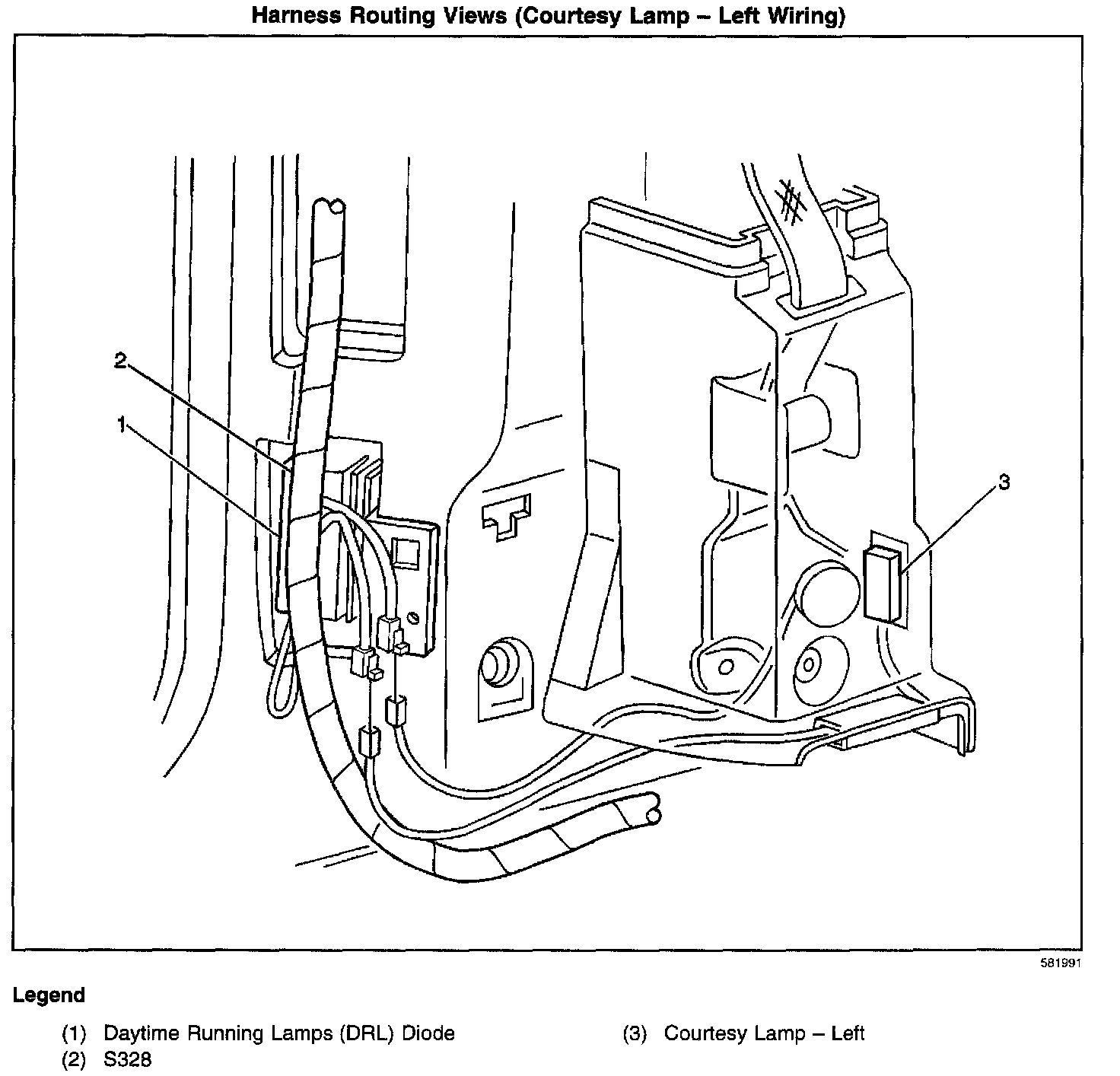 Harness Routing Views (Courtesy Lamp – Left Wiring)

2

1

3

581991

Legend

(1) Daytime Running Lamps (DRL) Diode
(2) S328

(3) Courtesy Lamp – Left