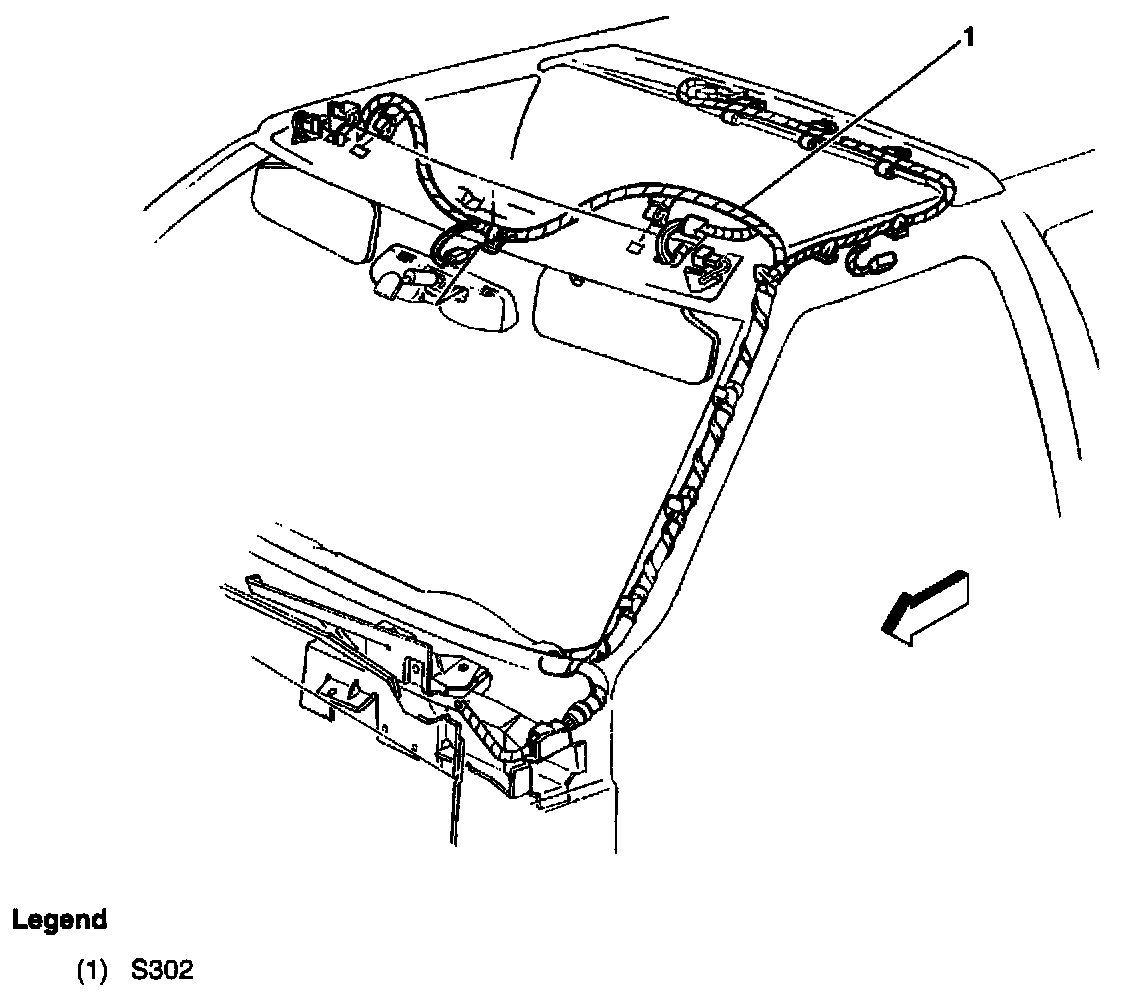 1

Legend

(1) S302