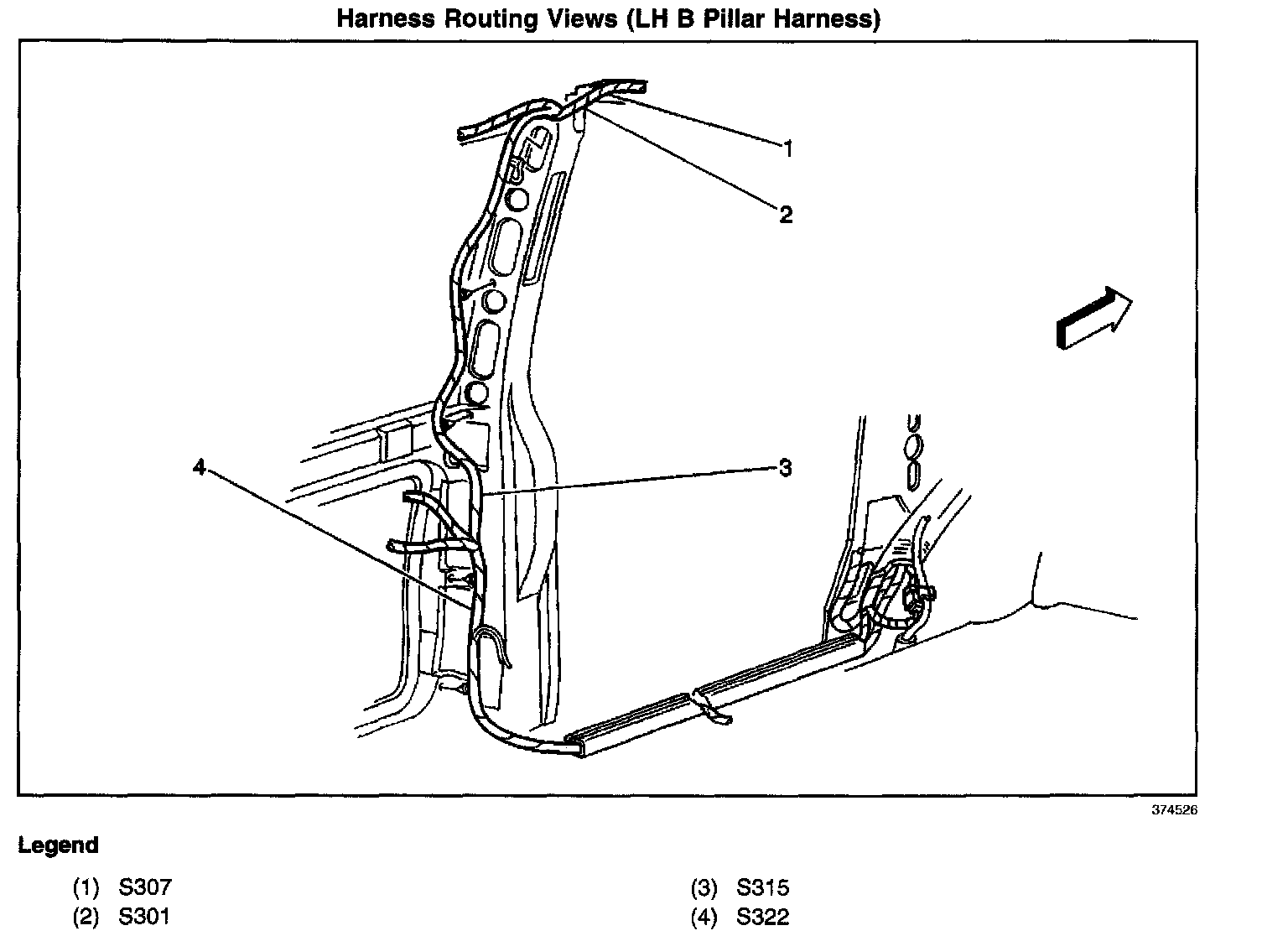 Harness Routing Views (LH B Pillar Harness)

1
2
3
4

374526

Legend

(1) S307
(2) S301

(3) S315
(4) S322