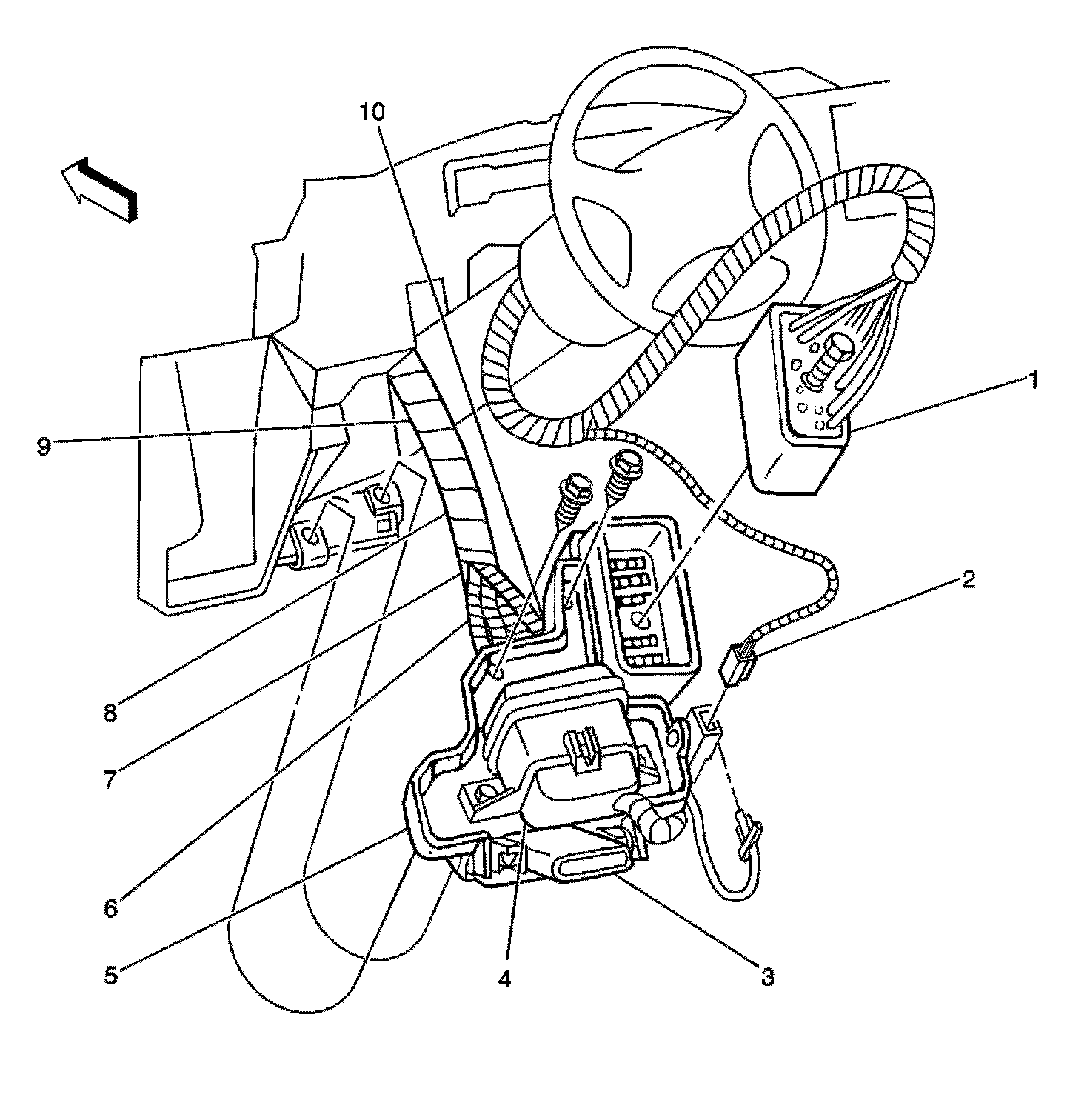 10
1
9
2
8
7
6
5
4
3