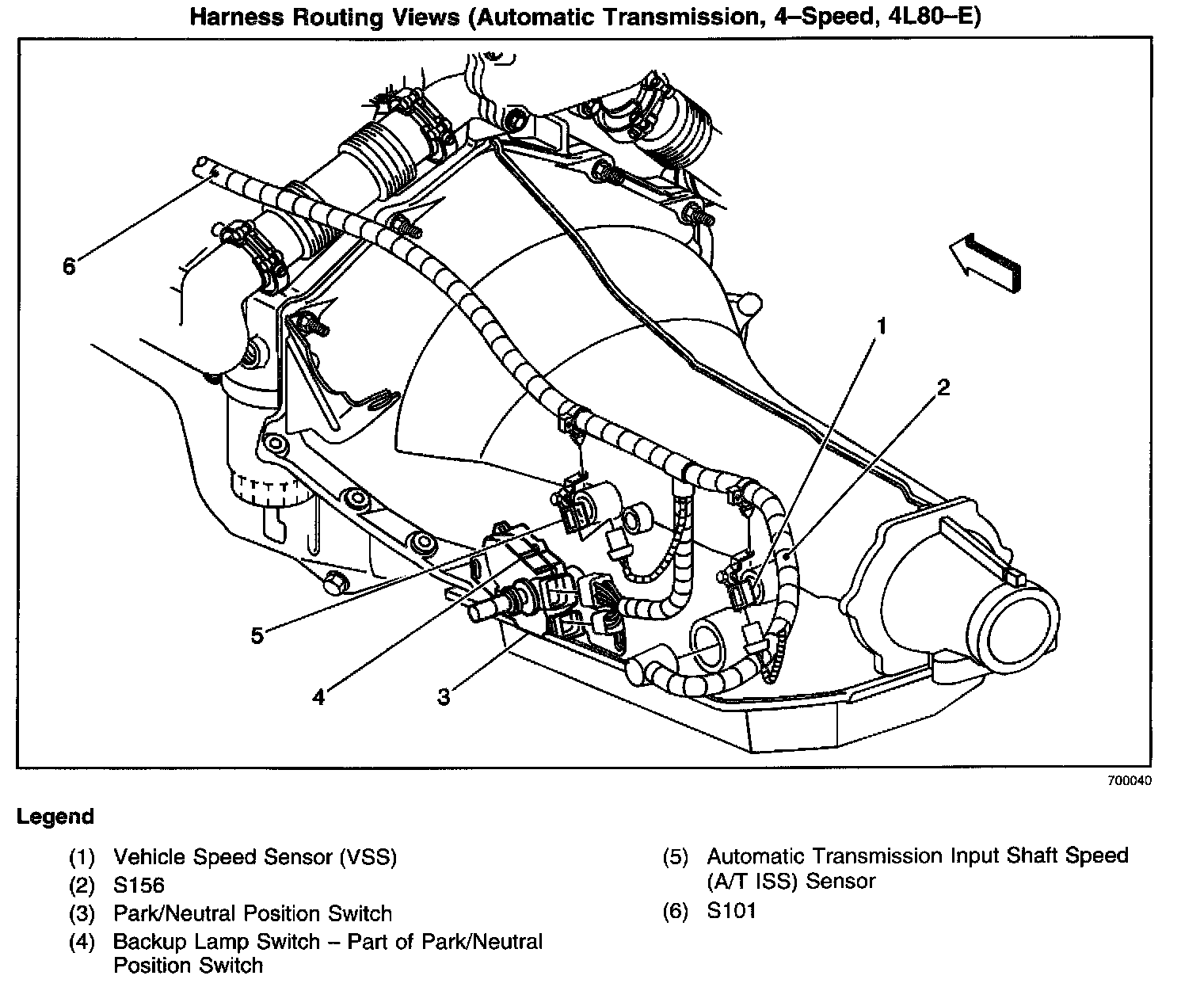 Harness Routing Views (Automatic Transmission, 4–Speed, 4L80–E)

6

1

2

5

4

3

700040

Legend

(1) Vehicle Speed Sensor (VSS)
(2) S156
(3) Park/Neutral Position Switch
(4) Backup Lamp Switch – Part of Park/Neutral Position Switch

(5) Automatic Transmission Input Shaft Speed (A/T ISS) Sensor
(6) S101