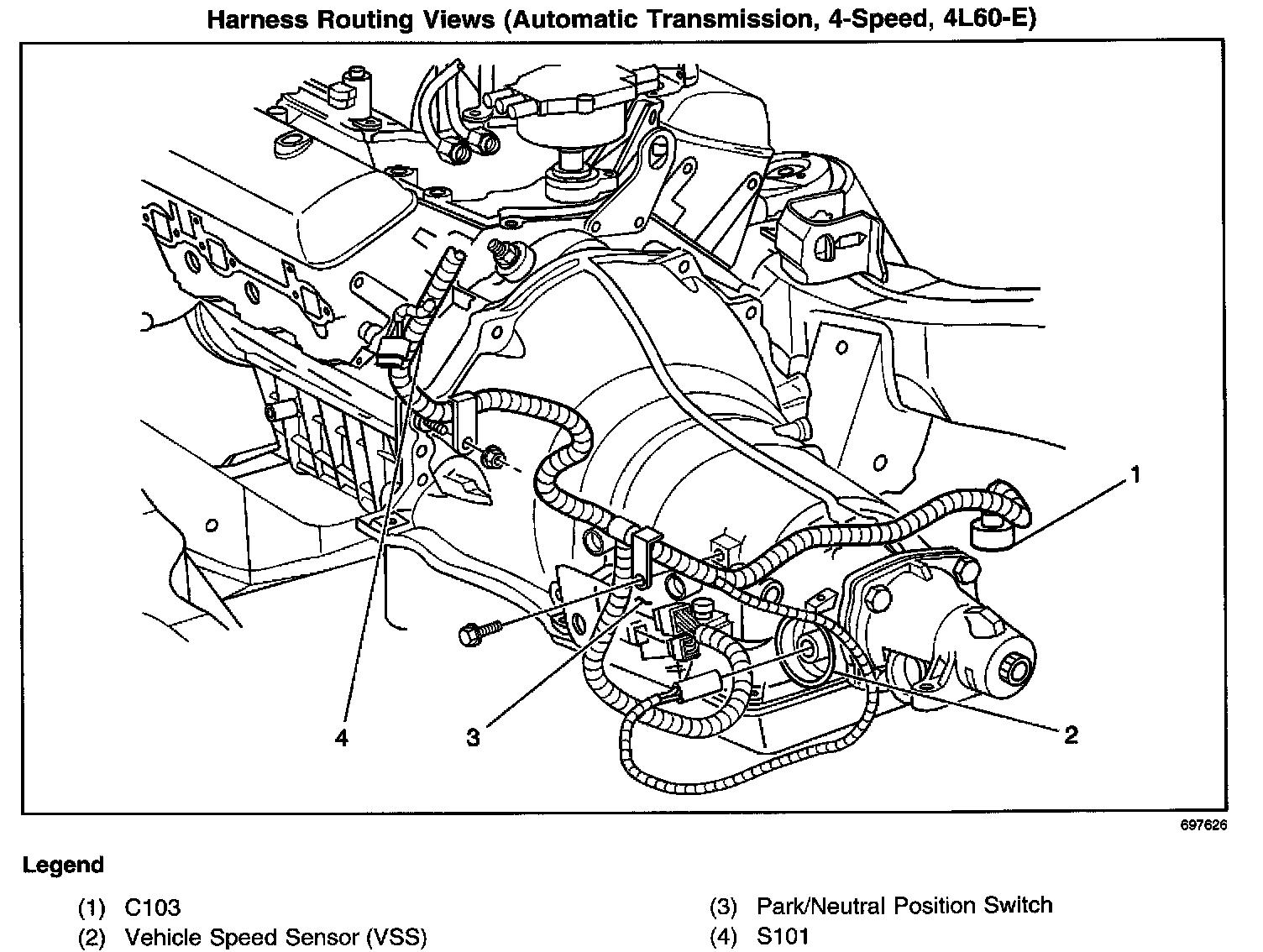 Harness Routing Views (Automatic Transmission, 4-Speed, 4L60-E)

1

4

3

2

697626

Legend

(1) C103

(2) Vehicle Speed Sensor (VSS)

(3) Park/Neutral Position Switch

(4) S101