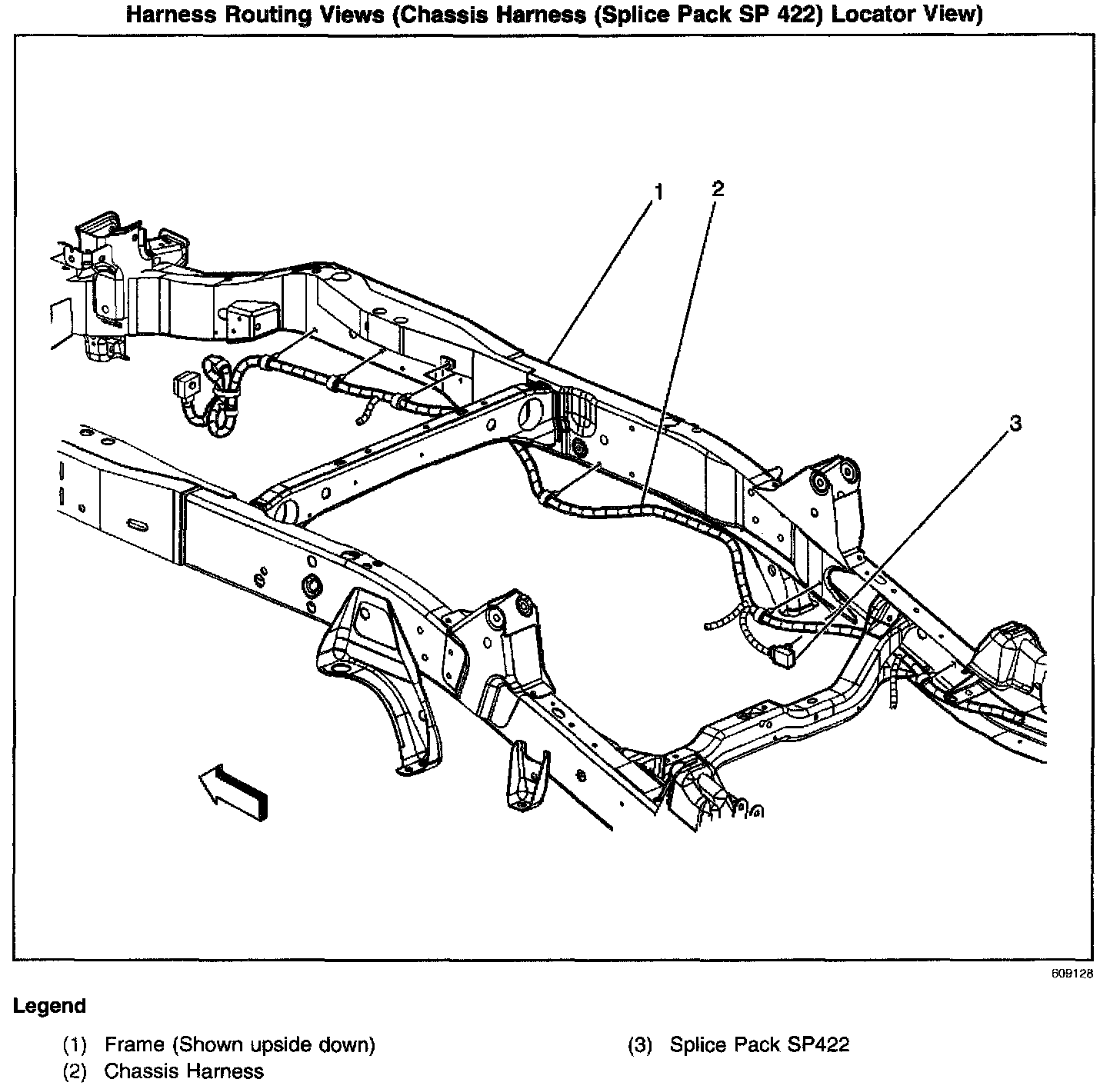 Harness Routing Views (Chassis Harness (Splice Pack SP 422) Locator View)

1
2
3

609128

Legend

(1) Frame (Shown upside down)
(2) Chassis Harness

(3) Splice Pack SP422