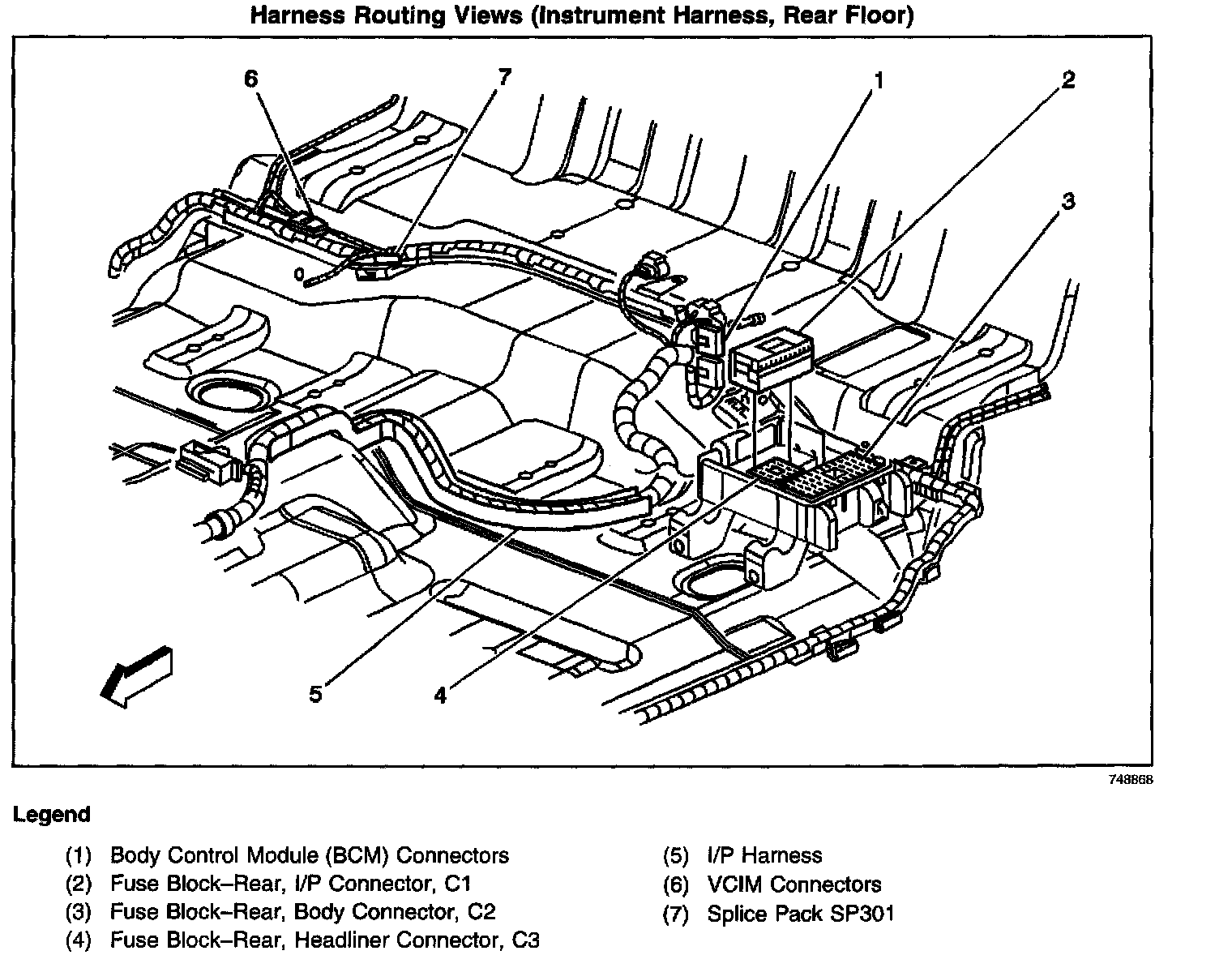 Harness Routing Views (Instrument Harness, Rear Floor)

6
7
1
2
3
5
4

748868

Legend

(1) Body Control Module (BCM) Connectors
(2) Fuse Block–Rear, I/P Connector, C1
(3) Fuse Block–Rear, Body Connector, C2
(4) Fuse Block–Rear, Headliner Connector, C3

(5) I/P Harness
(6) VCIM Connectors
(7) Splice Pack SP301