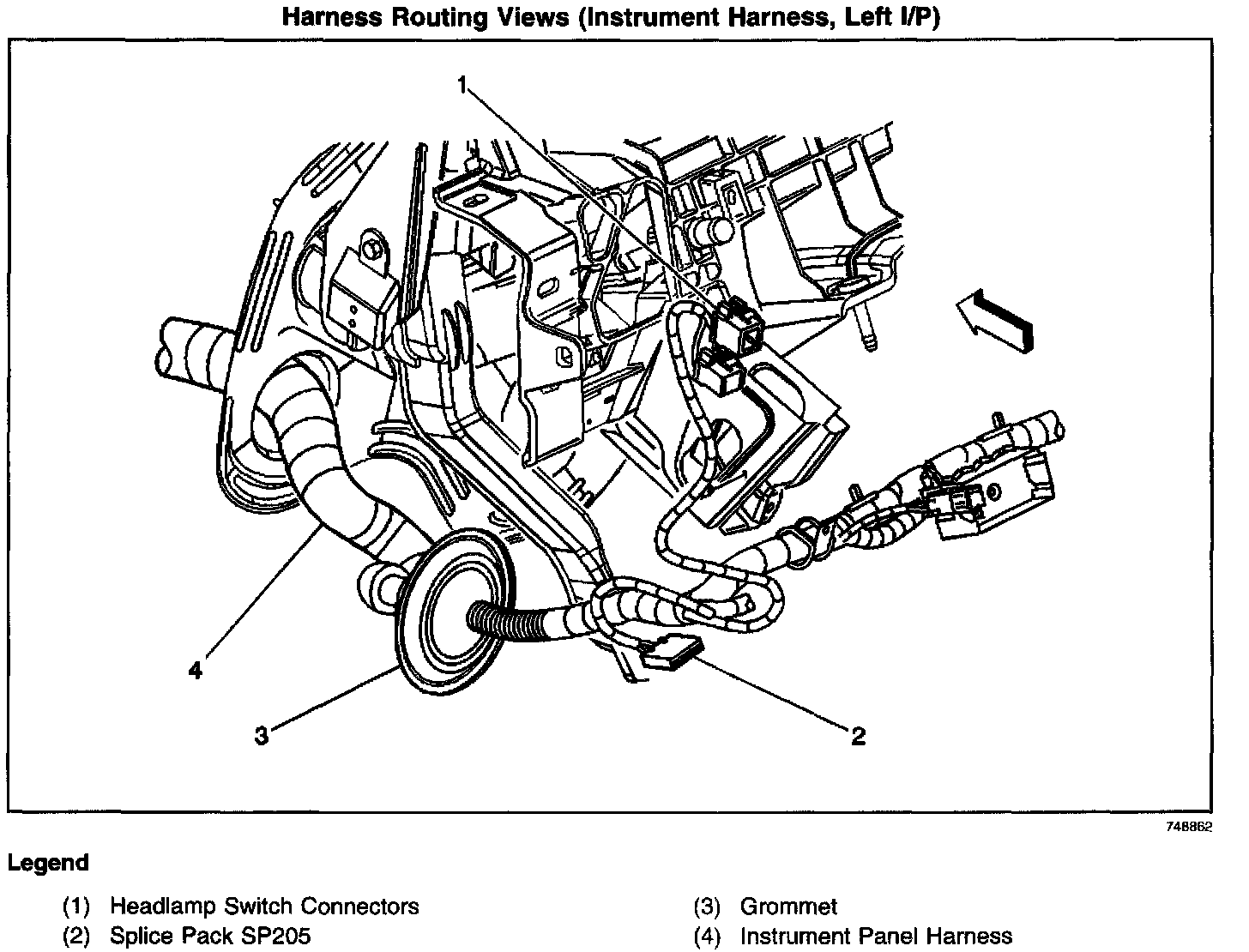 Harness Routing Views (Instrument Harness, Left I/P)

1

4

3

2

748862

Legend

(1) Headlamp Switch Connectors
(2) Splice Pack SP205

(3) Grommet
(4) Instrument Panel Harness