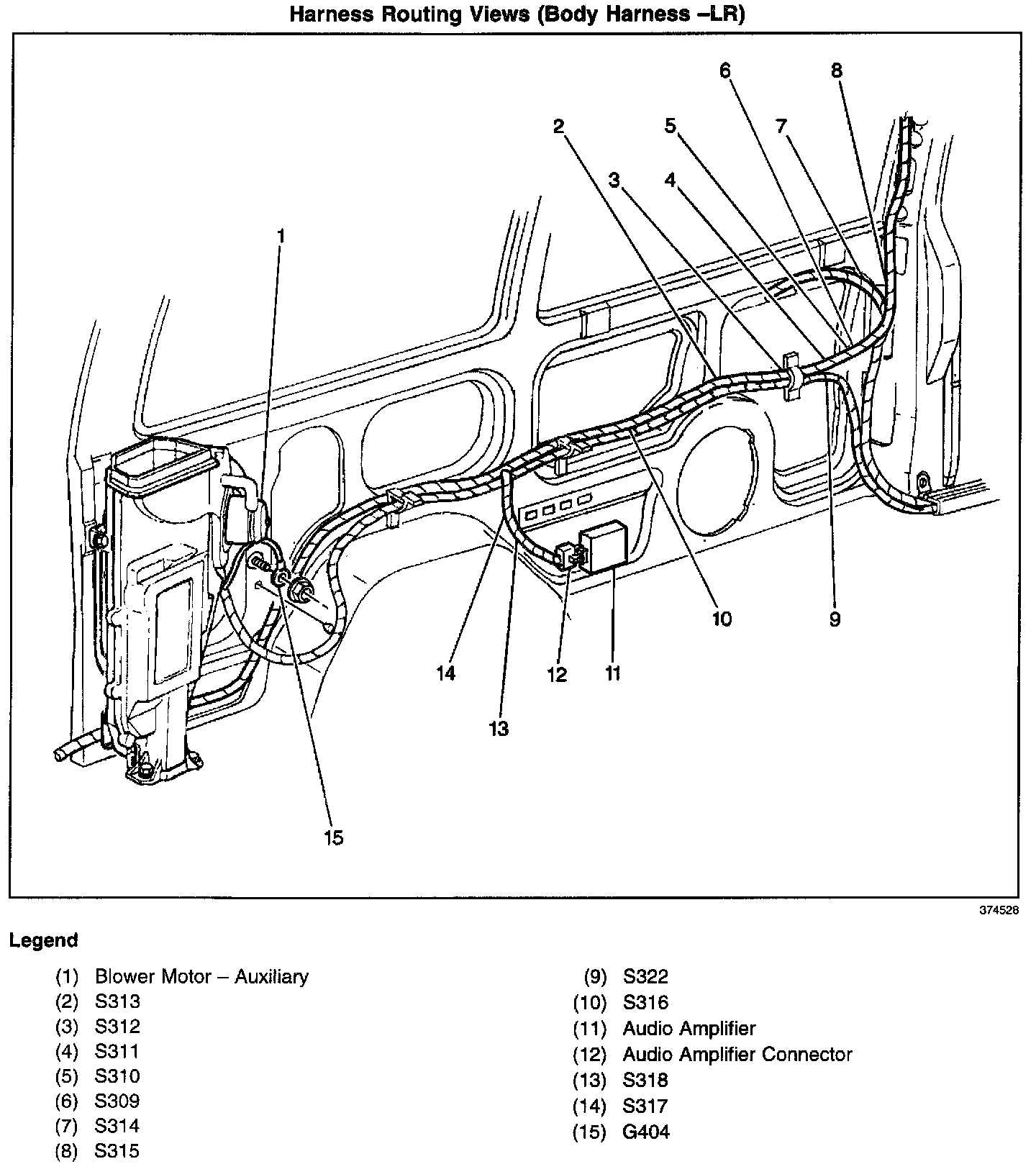 Harness Routing Views (Body Harness –LR)

6
8
2
5
7
3
4
1
10
9
14
12
11
13
15

374528

Legend

(1) Blower Motor – Auxiliary
(2) S313
(3) S312
(4) S311
(5) S310
(6) S309
(7) S314
(8) S315

(9) S322
(10) S316
(11) Audio Amplifier
(12) Audio Amplifier Connector
(13) S318
(14) S317
(15) G404