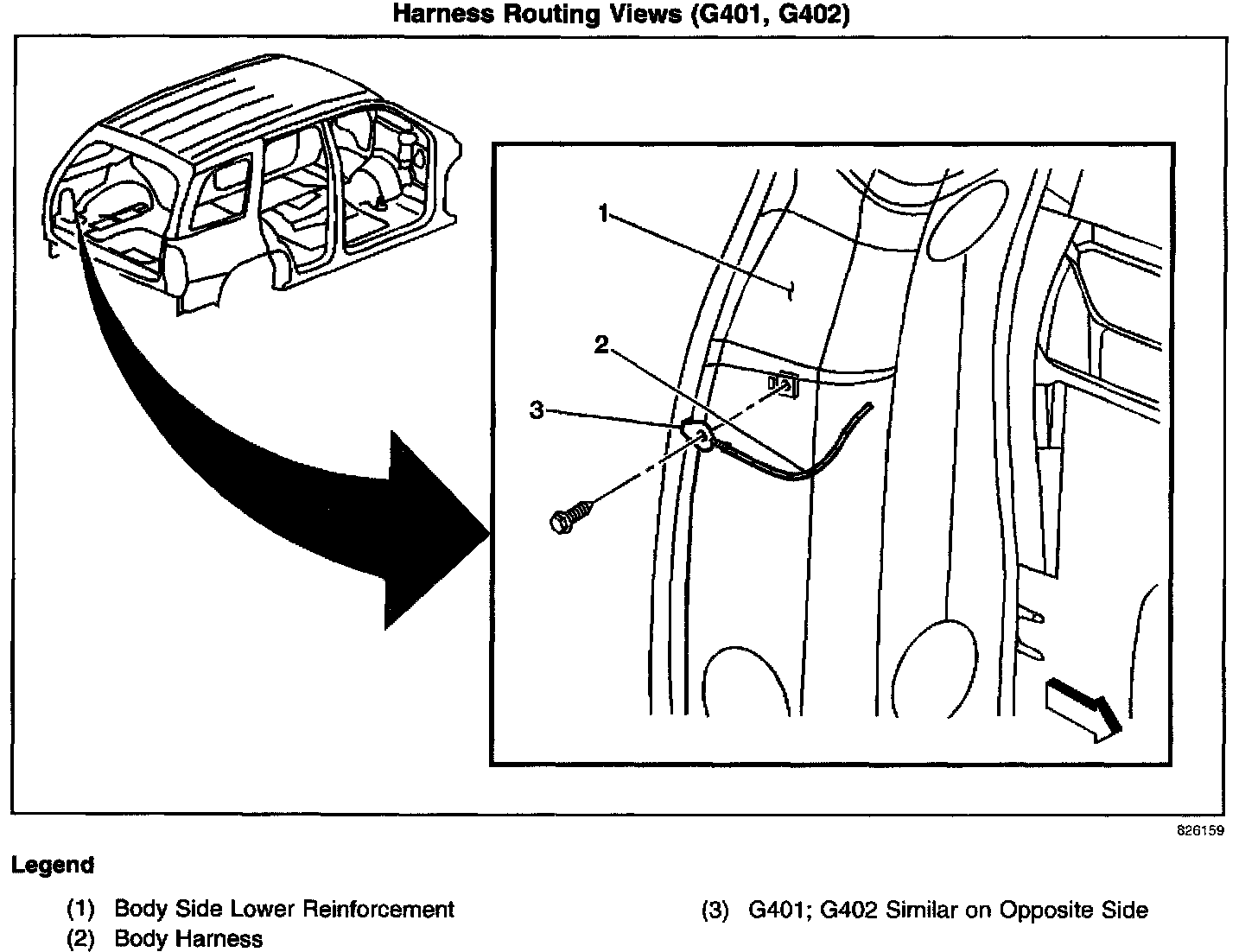 Harness Routing Views (G401, G402)

1

2

3

826159

Legend

(1) Body Side Lower Reinforcement
(2) Body Harness

(3) G401; G402 Similar on Opposite Side