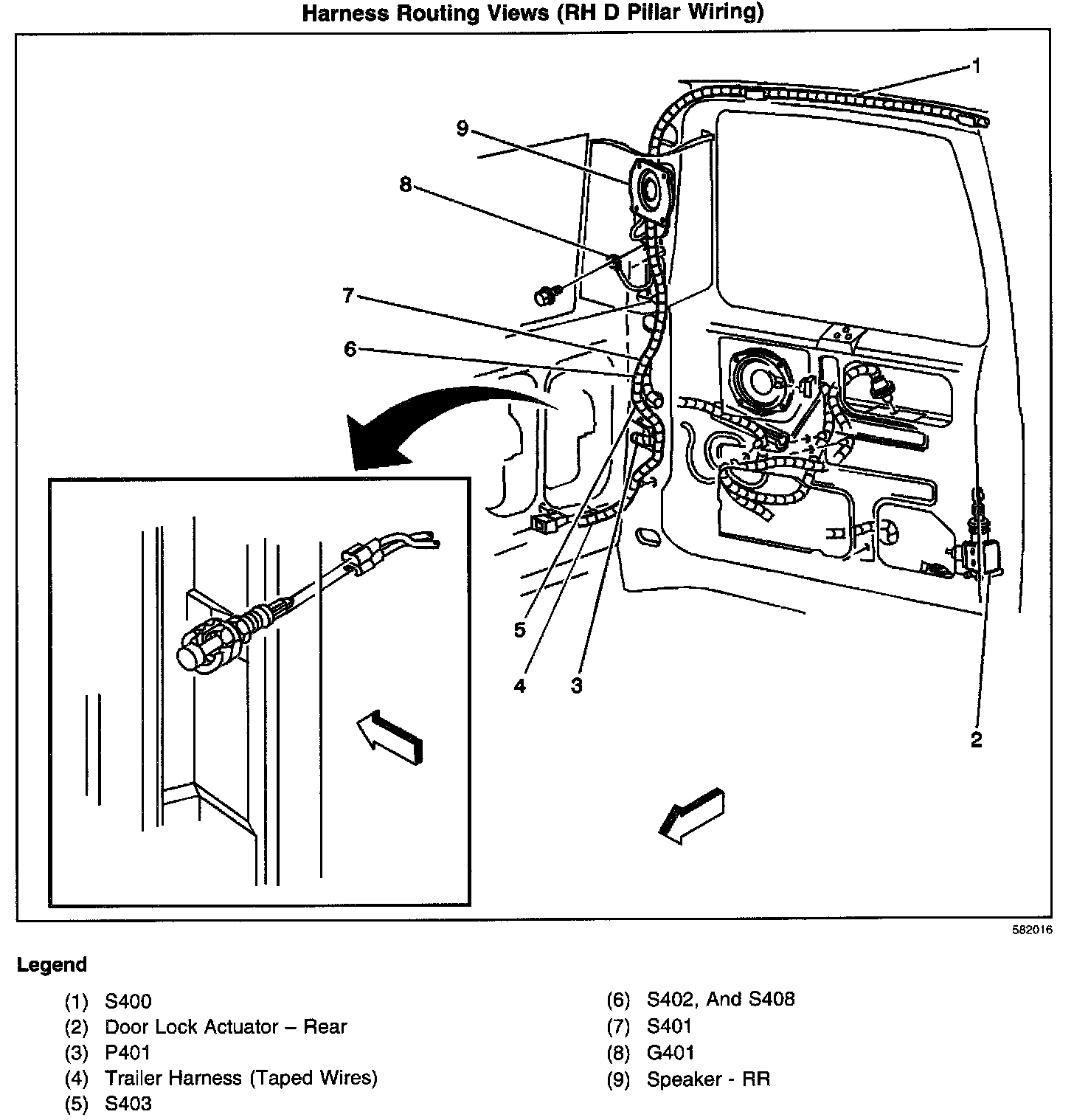 Harness Routing Views (RH D Pillar Wiring)

1
9
8
7
6
5
4
3
2

582016

Legend

(1) S400
(2) Door Lock Actuator – Rear
(3) P401
(4) Trailer Harness (Taped Wires)
(5) S403

(6) S402, And S408
(7) S401
(8) G401
(9) Speaker - RR