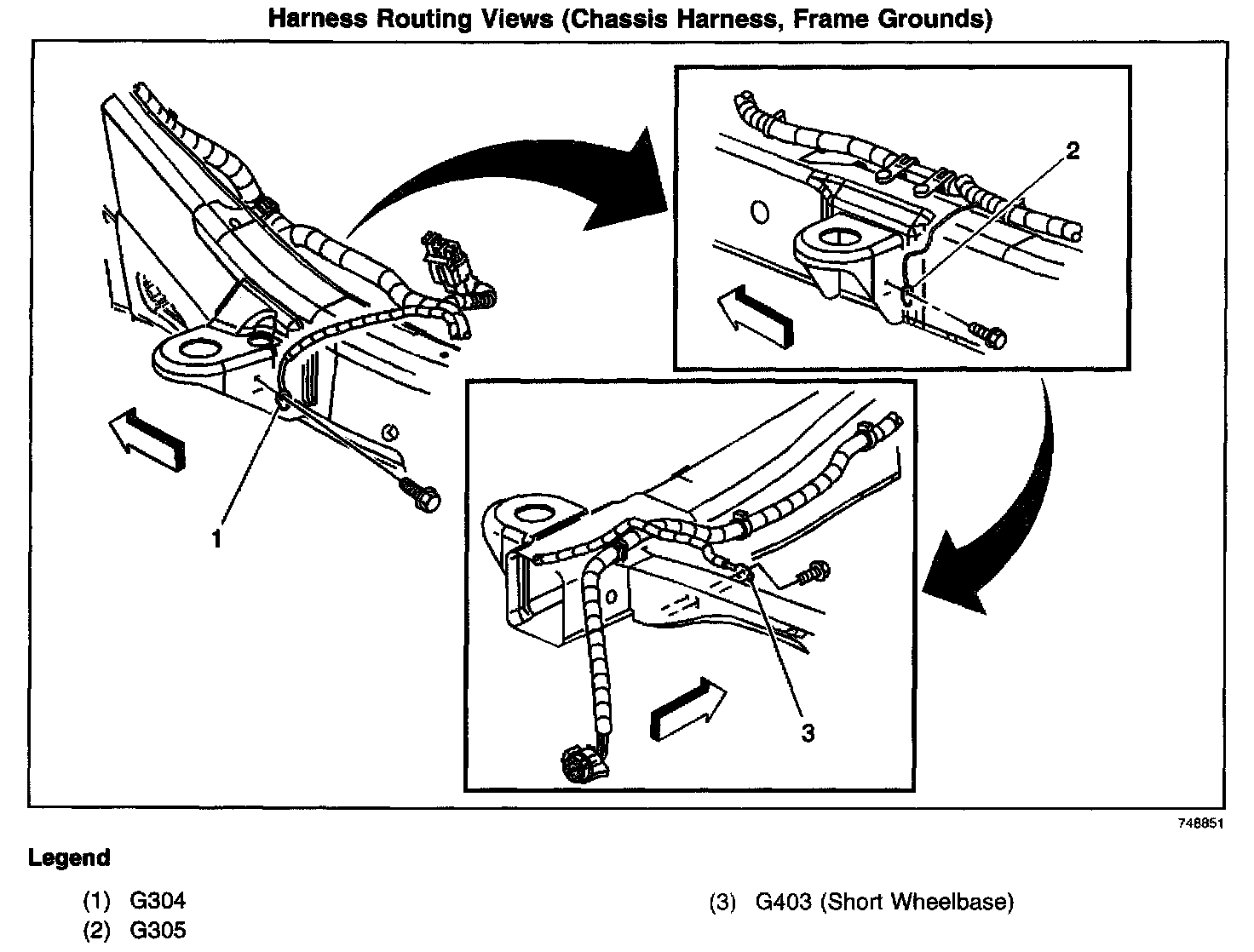 Harness Routing Views (Chassis Harness, Frame Grounds)

2

1

3

748851

Legend

(1) G304
(2) G305

(3) G403 (Short Wheelbase)