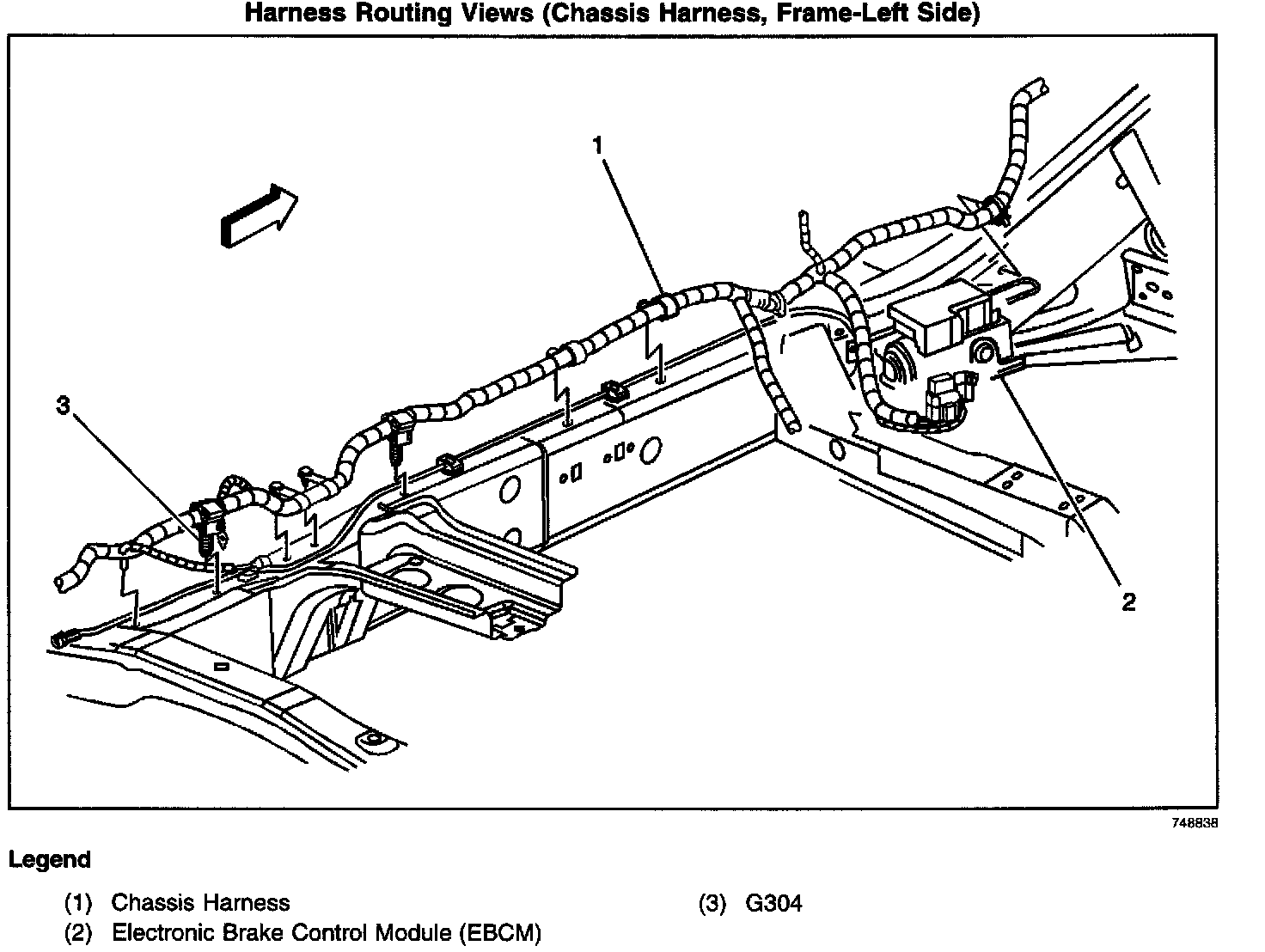 Harness Routing Views (Chassis Harness, Frame-Left Side)

1

3

2

748838

Legend

(1) Chassis Harness

(2) Electronic Brake Control Module (EBCM)

(3) G304