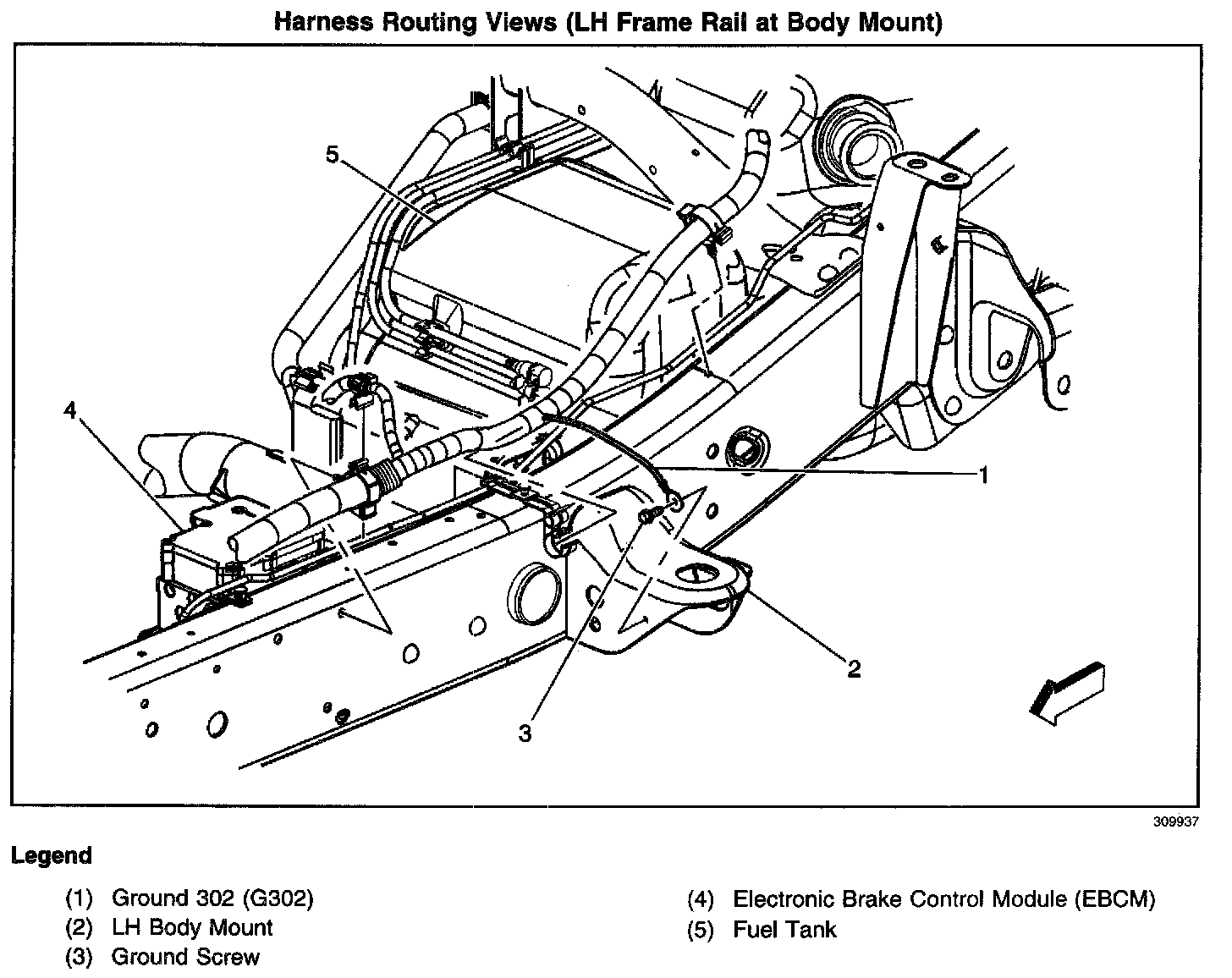 Harness Routing Views (LH Frame Rail at Body Mount)

5

4

1

2

3

309937

Legend

(1) Ground 302 (G302)
(2) LH Body Mount
(3) Ground Screw

(4) Electronic Brake Control Module (EBCM)
(5) Fuel Tank