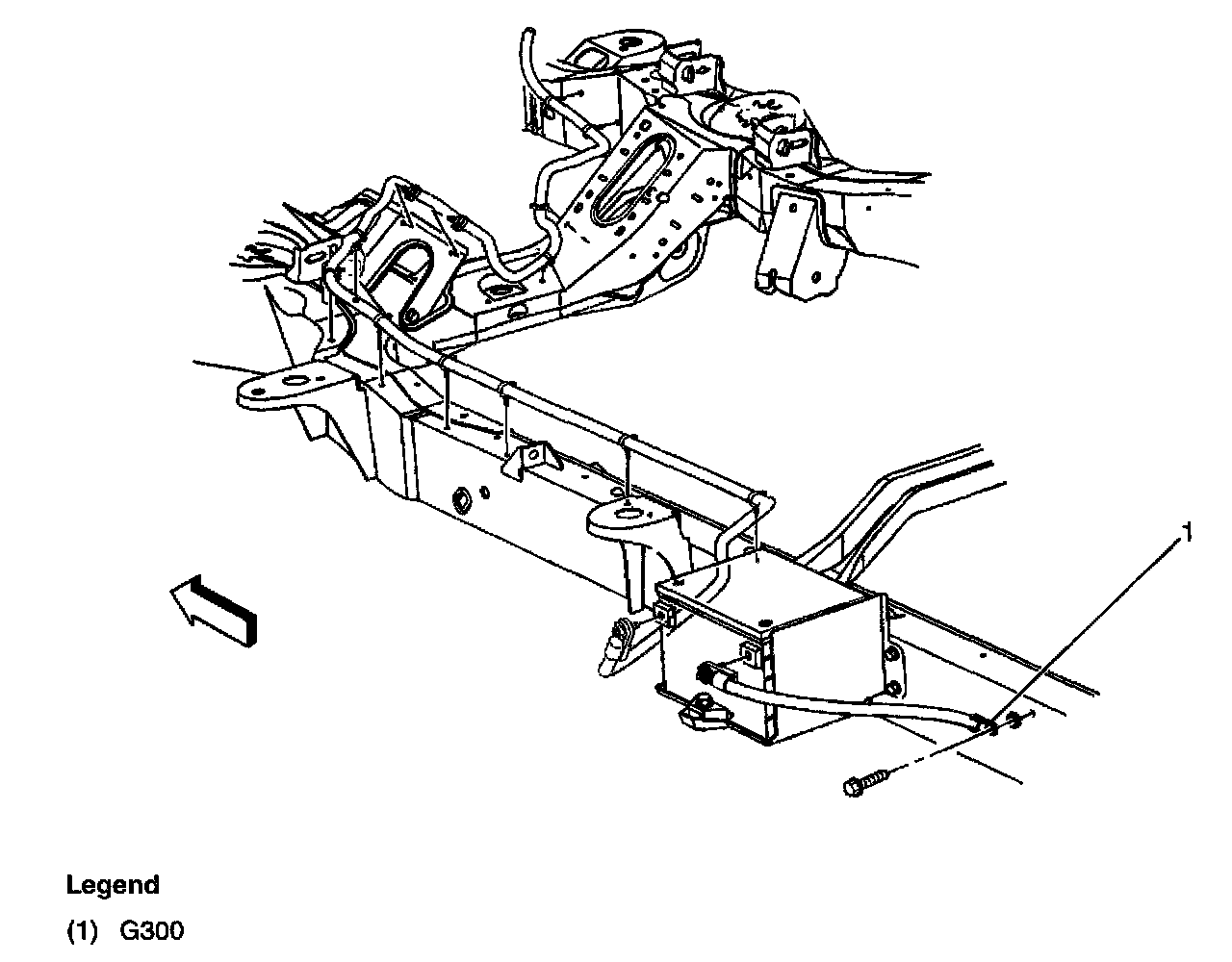 1

Legend

(1) G300