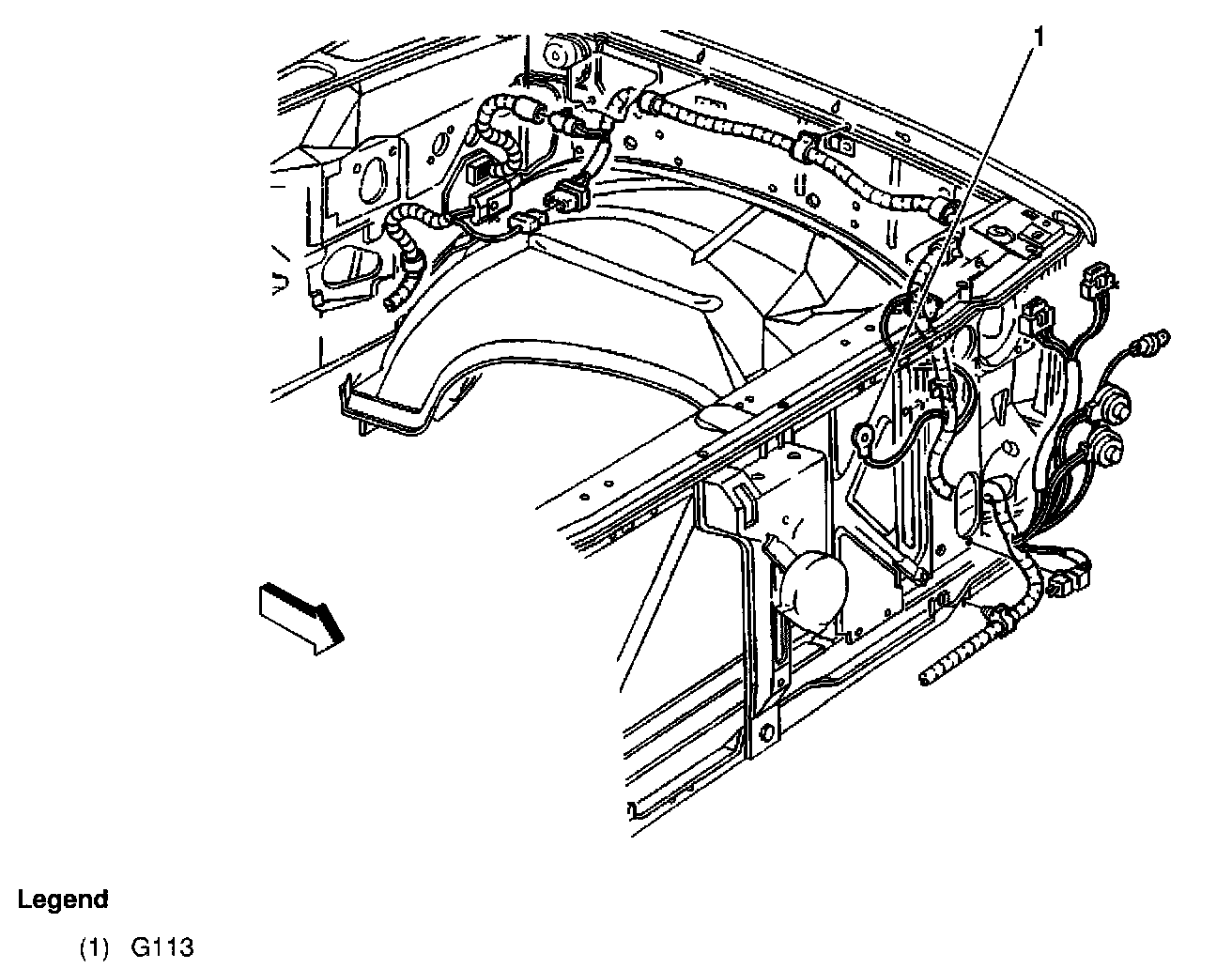 1

Legend

(1) G113