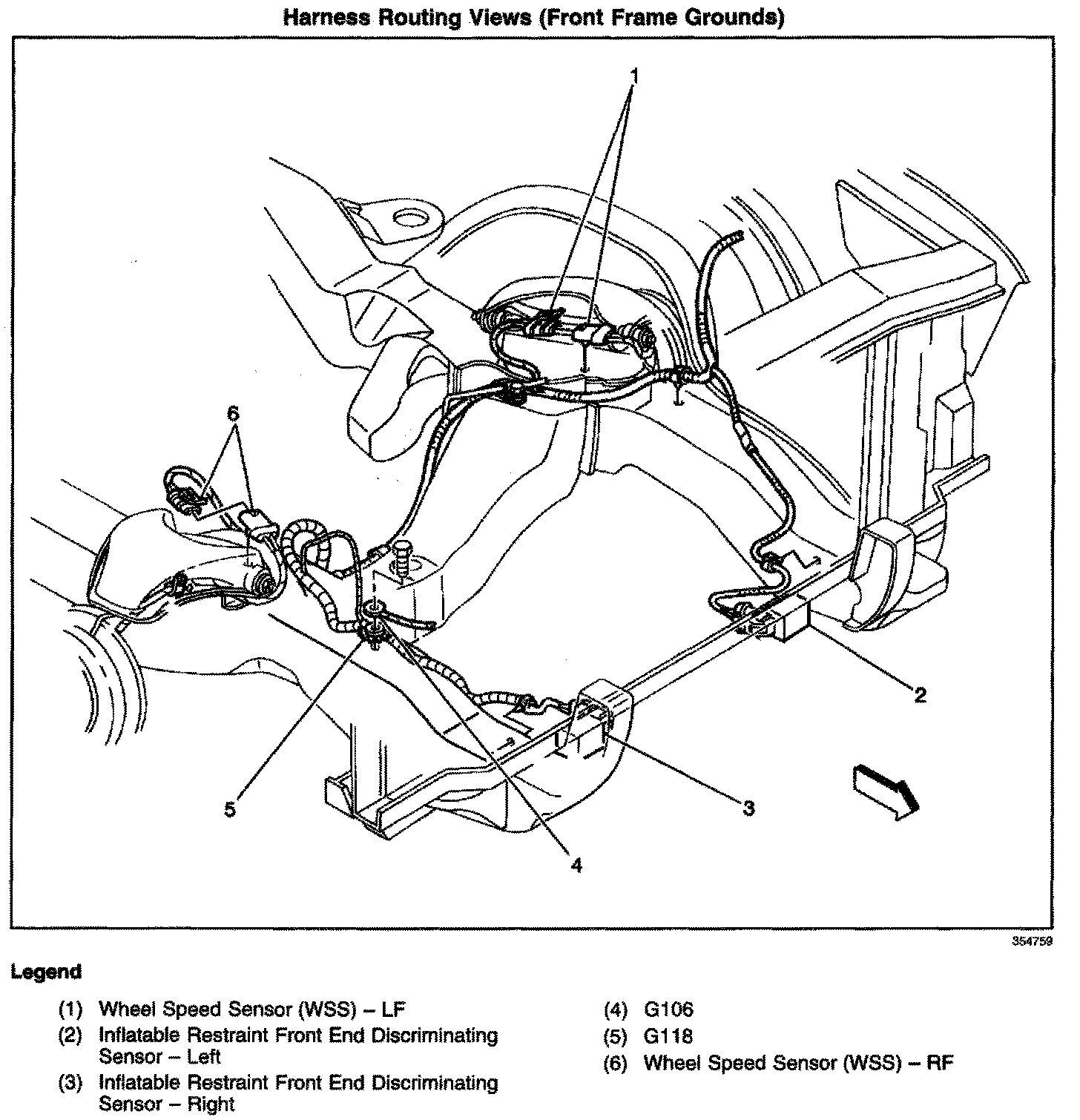 Harness Routing Views (Front Frame Grounds)

1

6

2

5

3

4

354759

Legend

(1) Wheel Speed Sensor (WSS) – LF
(2) Inflatable Restraint Front End Discriminating Sensor – Left
(3) Inflatable Restraint Front End Discriminating Sensor – Right

(4) G106
(5) G118
(6) Wheel Speed Sensor (WSS) – RF