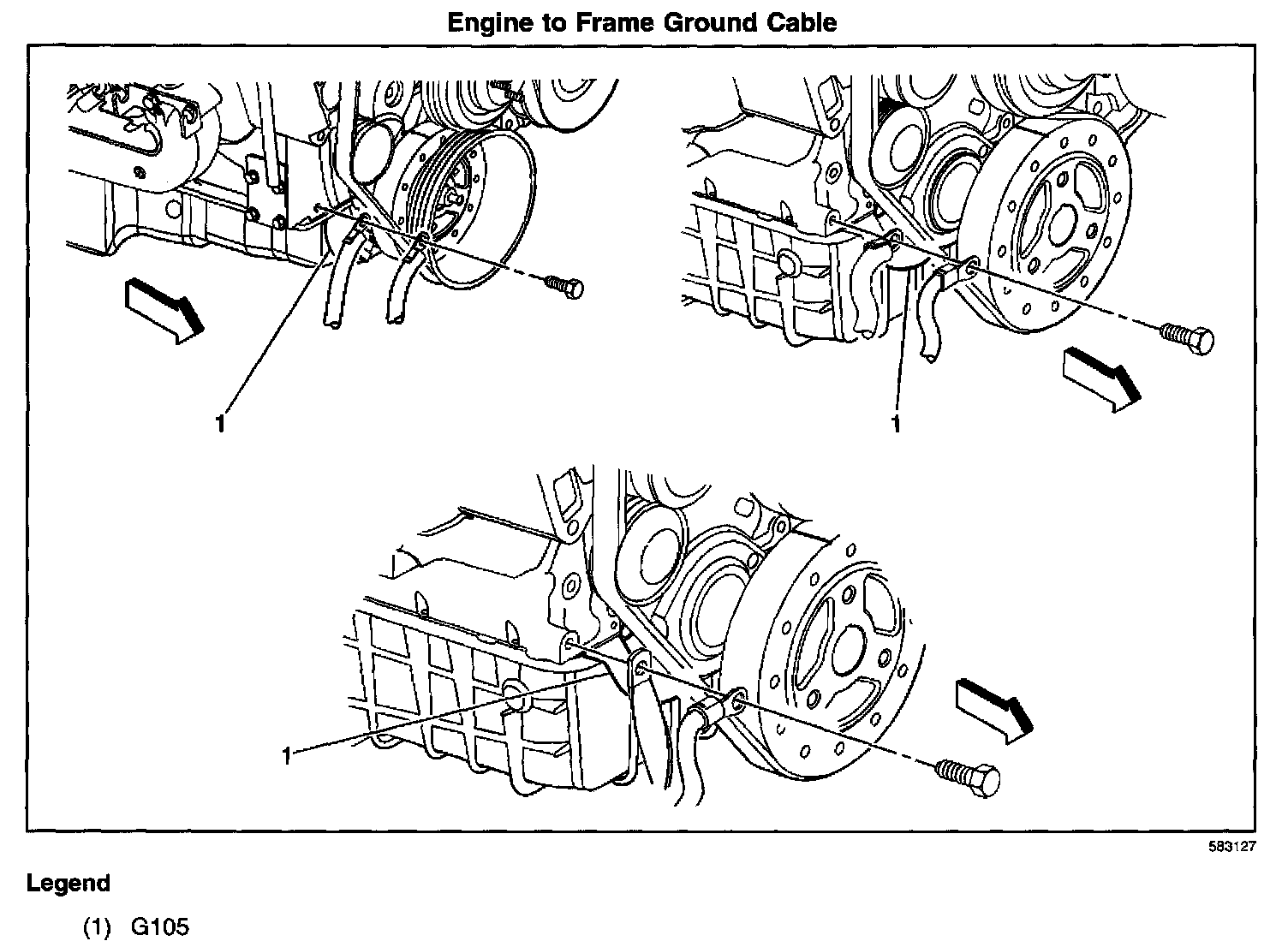 Engine to Frame Ground Cable

1

1

1

583127

Legend

(1) G105