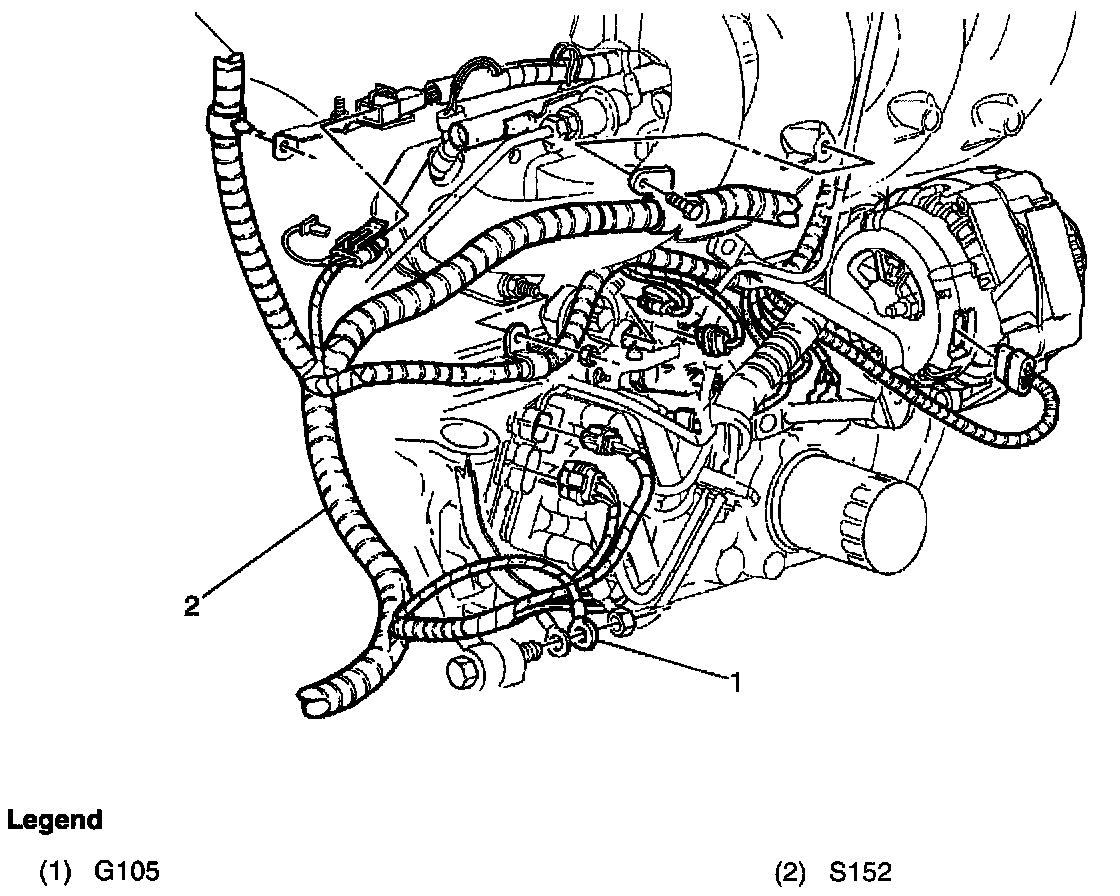 2

1

Legend

(1) G105

(2) S152