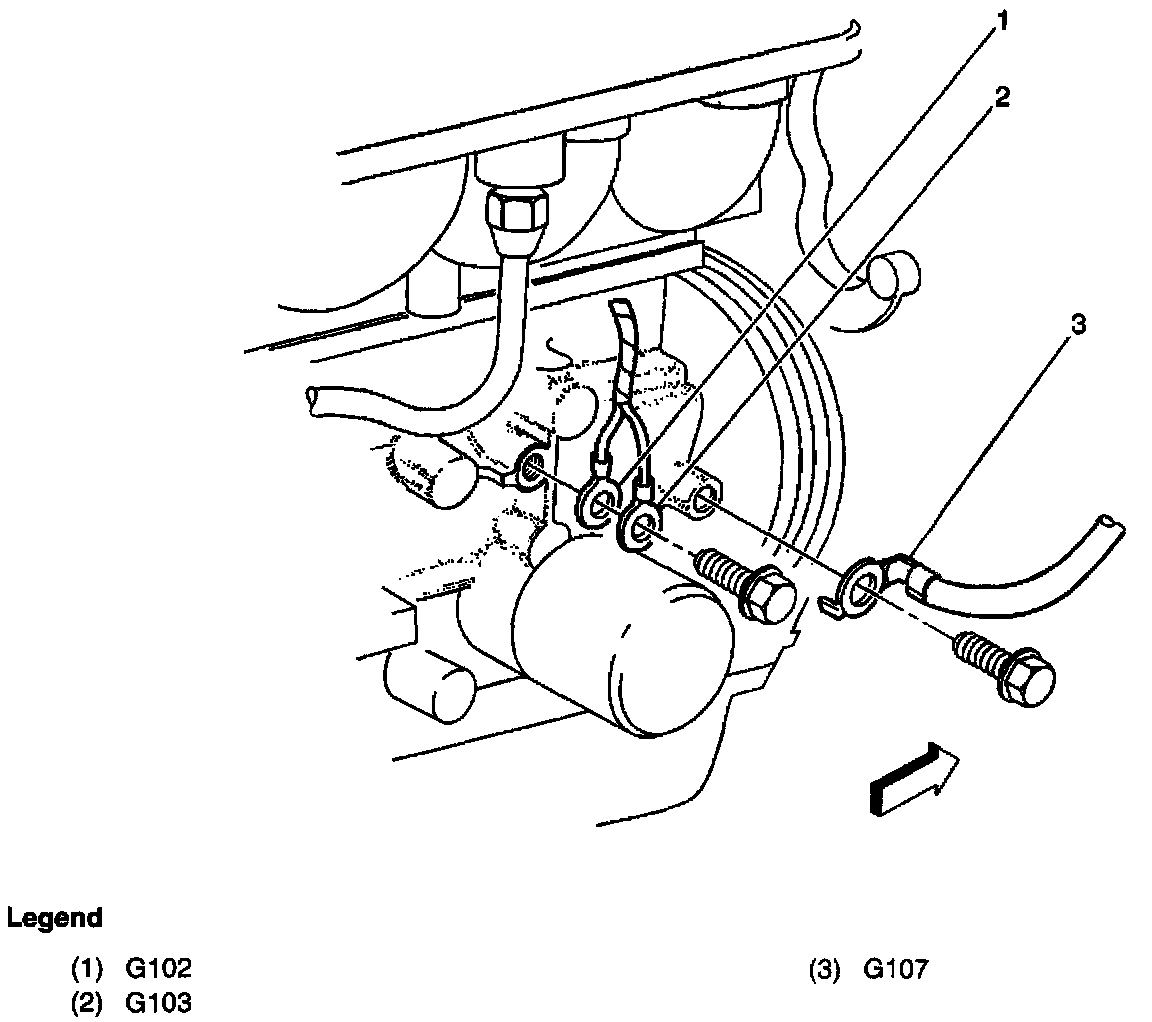 1
2
3

Legend

(1) G102
(2) G103

(3) G107