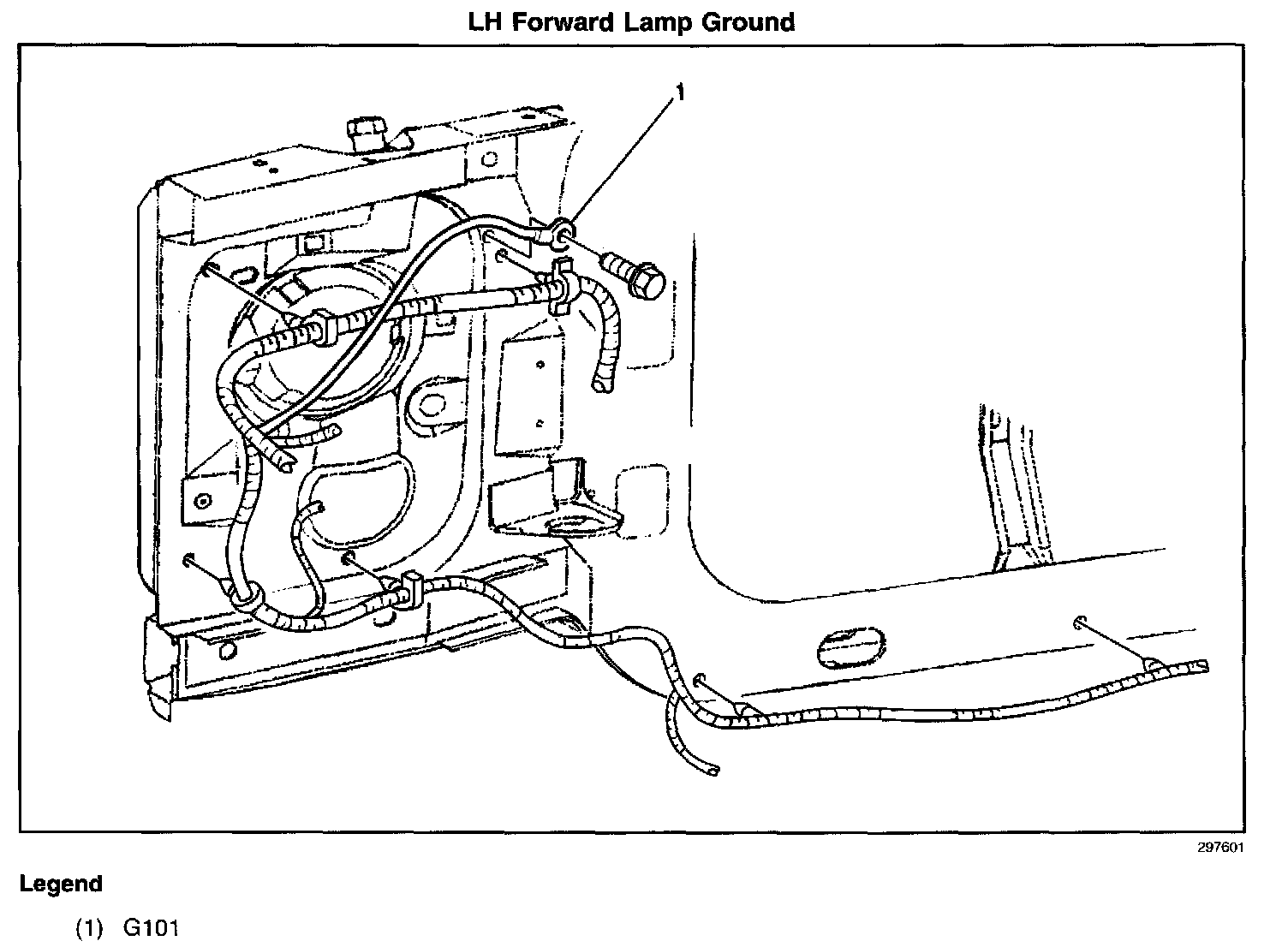 LH Forward Lamp Ground

1

297601

Legend

(1) G101