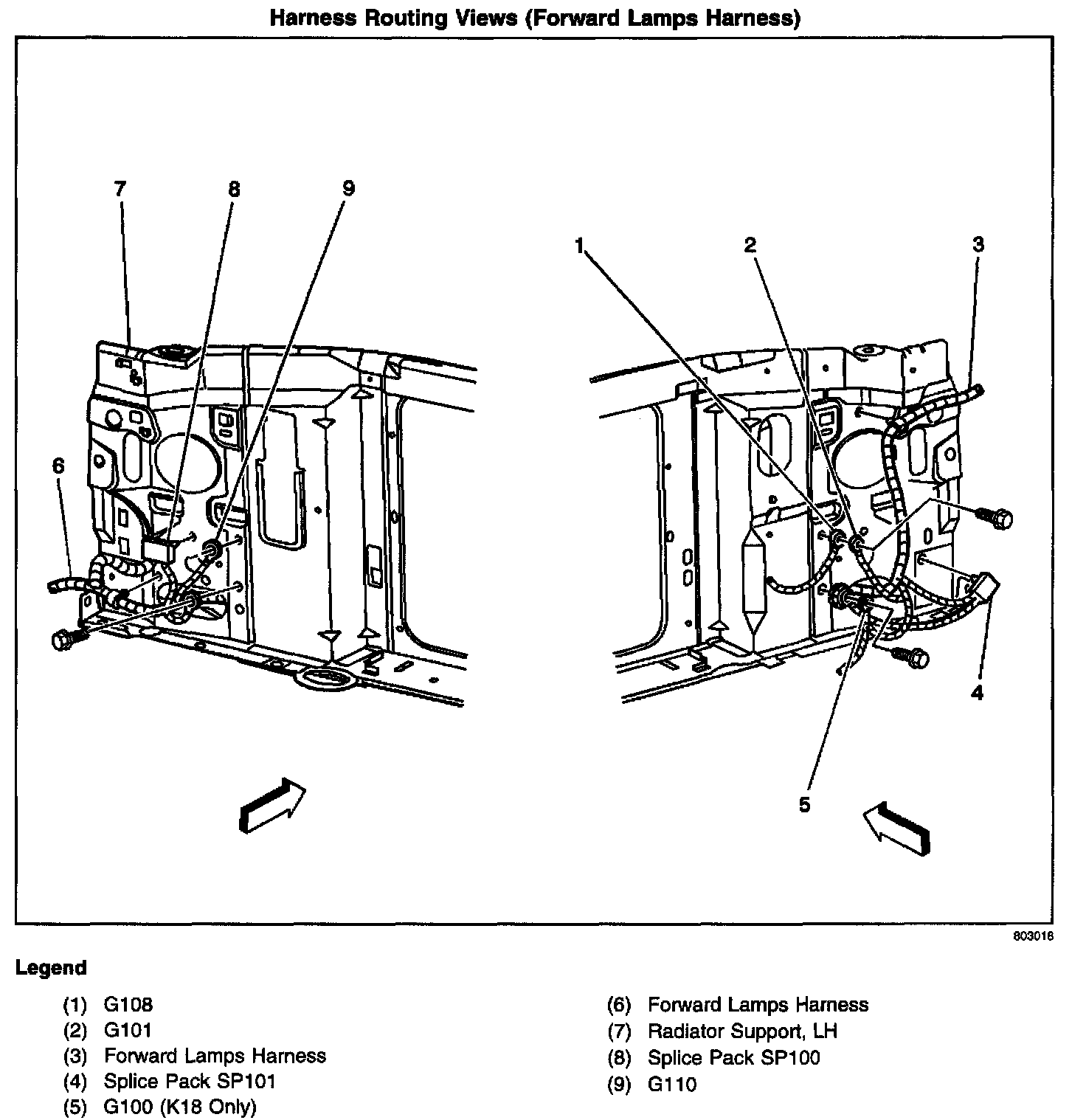 Harness Routing Views (Forward Lamps Harness)

7
8
9
6

1
2
3
4
5

803016

Legend

(1) G108
(2) G101
(3) Forward Lamps Harness
(4) Splice Pack SP101
(5) G100 (K18 Only)

(6) Forward Lamps Harness
(7) Radiator Support, LH
(8) Splice Pack SP100
(9) G110