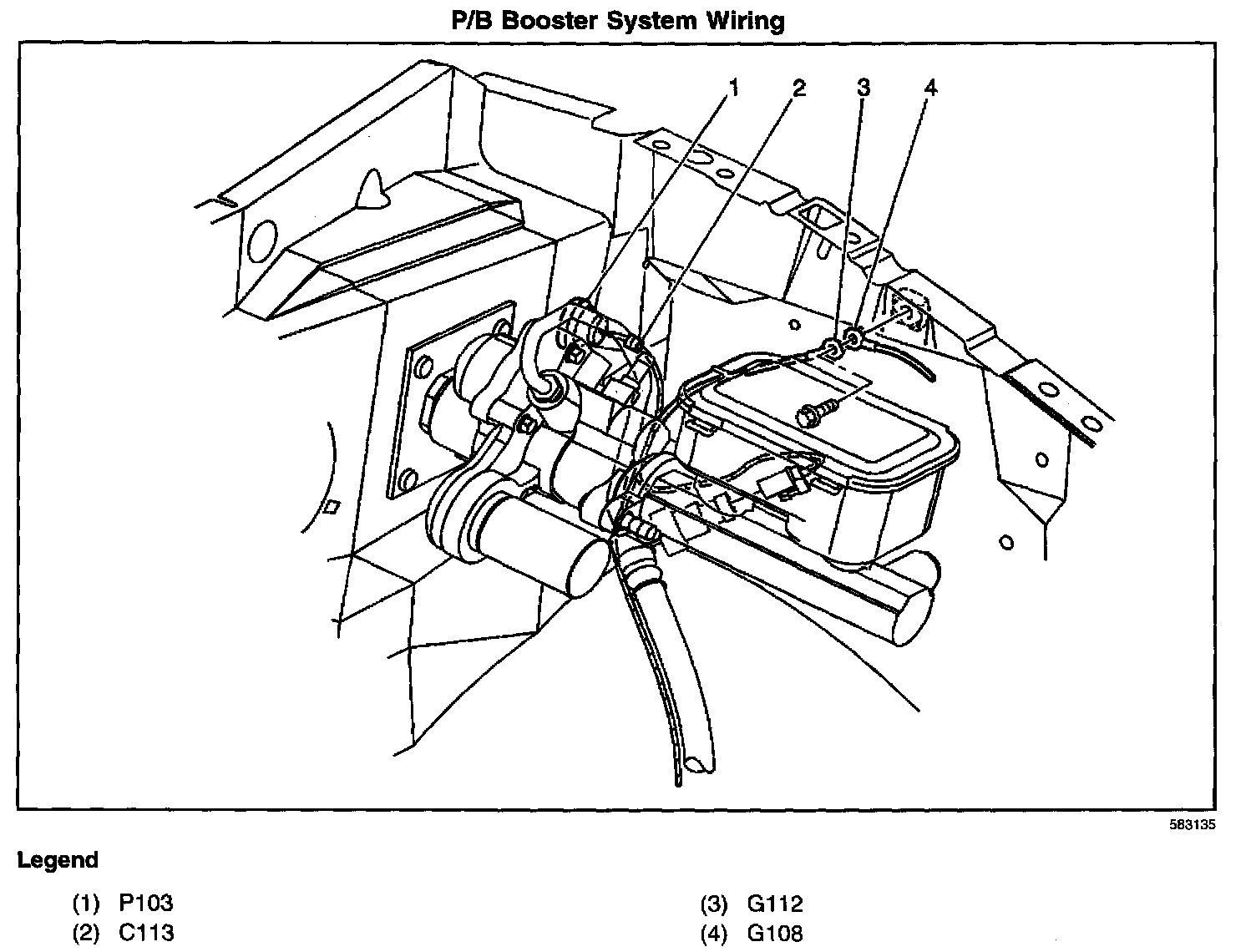 P/B Booster System Wiring

1
2
3
4

583135

Legend

(1) P103
(2) C113

(3) G112
(4) G108