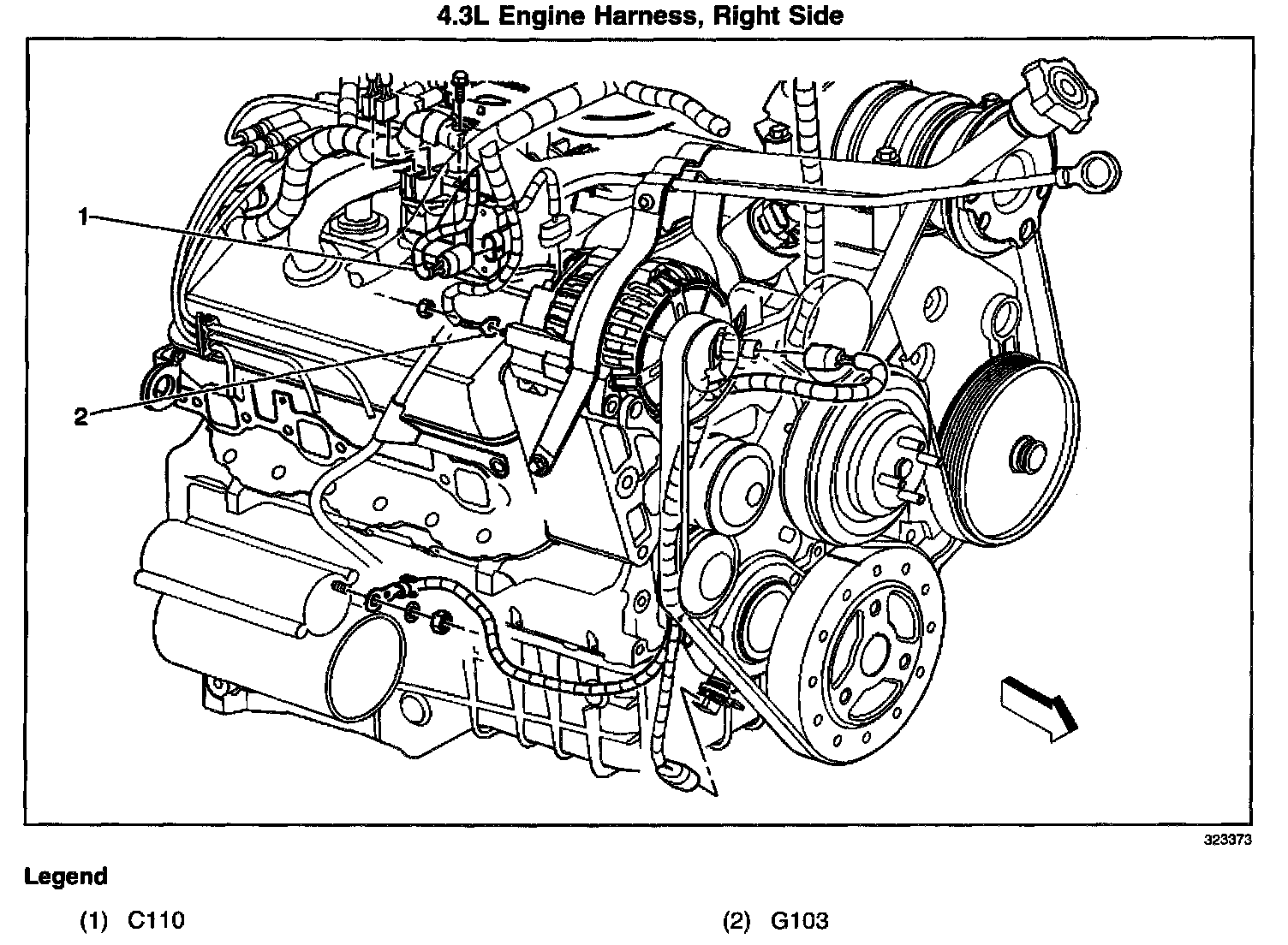 4.3L Engine Harness, Right Side

1

2

323373

Legend

(1) C110

(2) G103