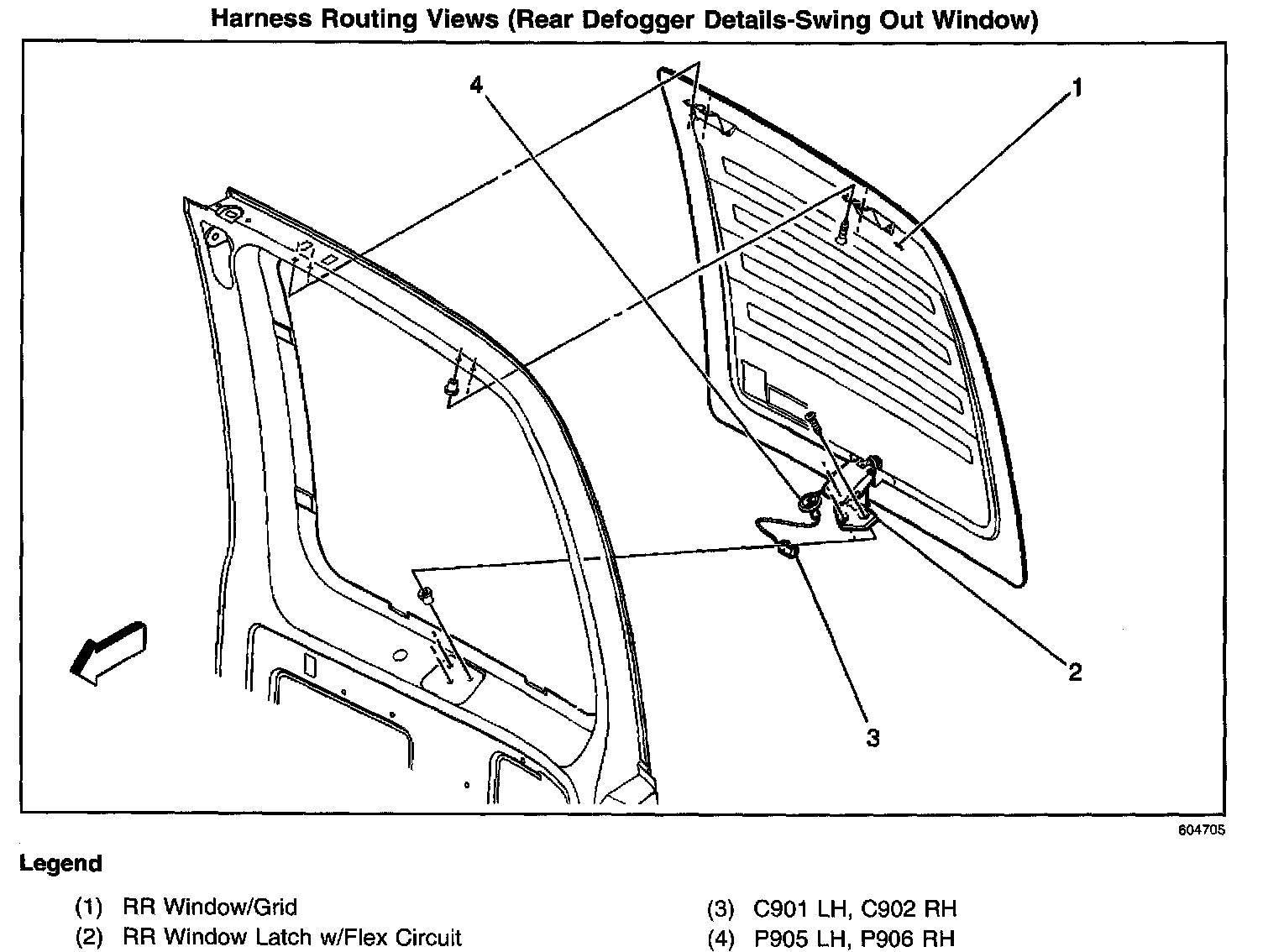 Harness Routing Views (Rear Defogger Details-Swing Out Window)

4

1

2

3

604705

Legend

(1) RR Window/Grid
(2) RR Window Latch w/Flex Circuit

(3) C901 LH, C902 RH
(4) P905 LH, P906 RH