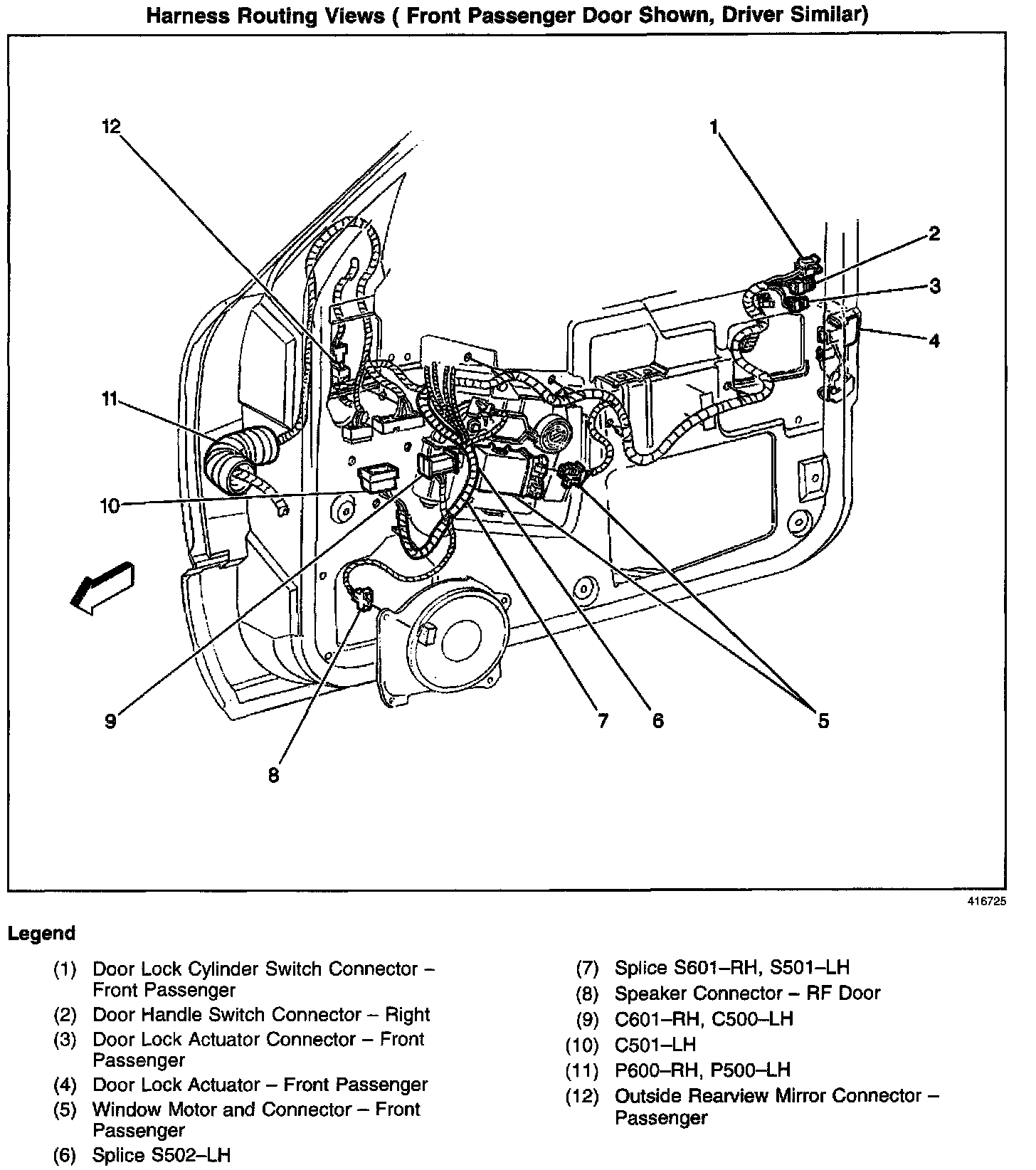 Harness Routing Views ( Front Passenger Door Shown, Driver Similar)

12
1
2
3
4
11
10
9
8
7
6
5

416725

Legend

(1) Door Lock Cylinder Switch Connector – Front Passenger
(2) Door Handle Switch Connector – Right
(3) Door Lock Actuator Connector – Front Passenger
(4) Door Lock Actuator – Front Passenger
(5) Window Motor and Connector – Front Passenger
(6) Splice S502–LH
(7) Splice S601–RH, S501–LH
(8) Speaker Connector – RF Door
(9) C601–RH, C500–LH
(10) C501–LH
(11) P600–RH, P500–LH
(12) Outside Rearview Mirror Connector – Passenger