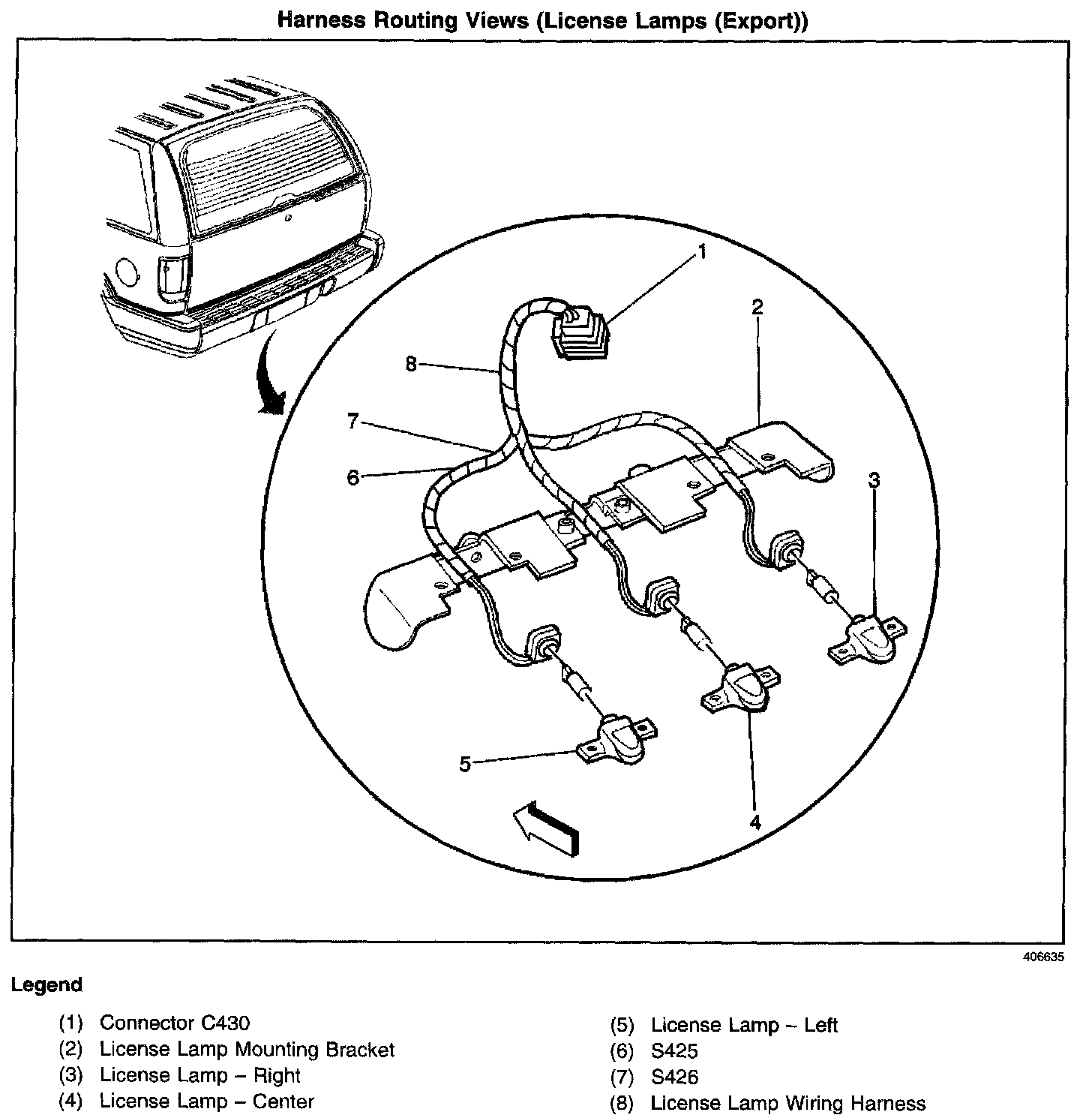 Harness Routing Views (License Lamps (Export))

1
2
8
7
6
3
5
4

406635

Legend

(1) Connector C430
(2) License Lamp Mounting Bracket
(3) License Lamp – Right
(4) License Lamp – Center

(5) License Lamp – Left
(6) S425
(7) S426
(8) License Lamp Wiring Harness