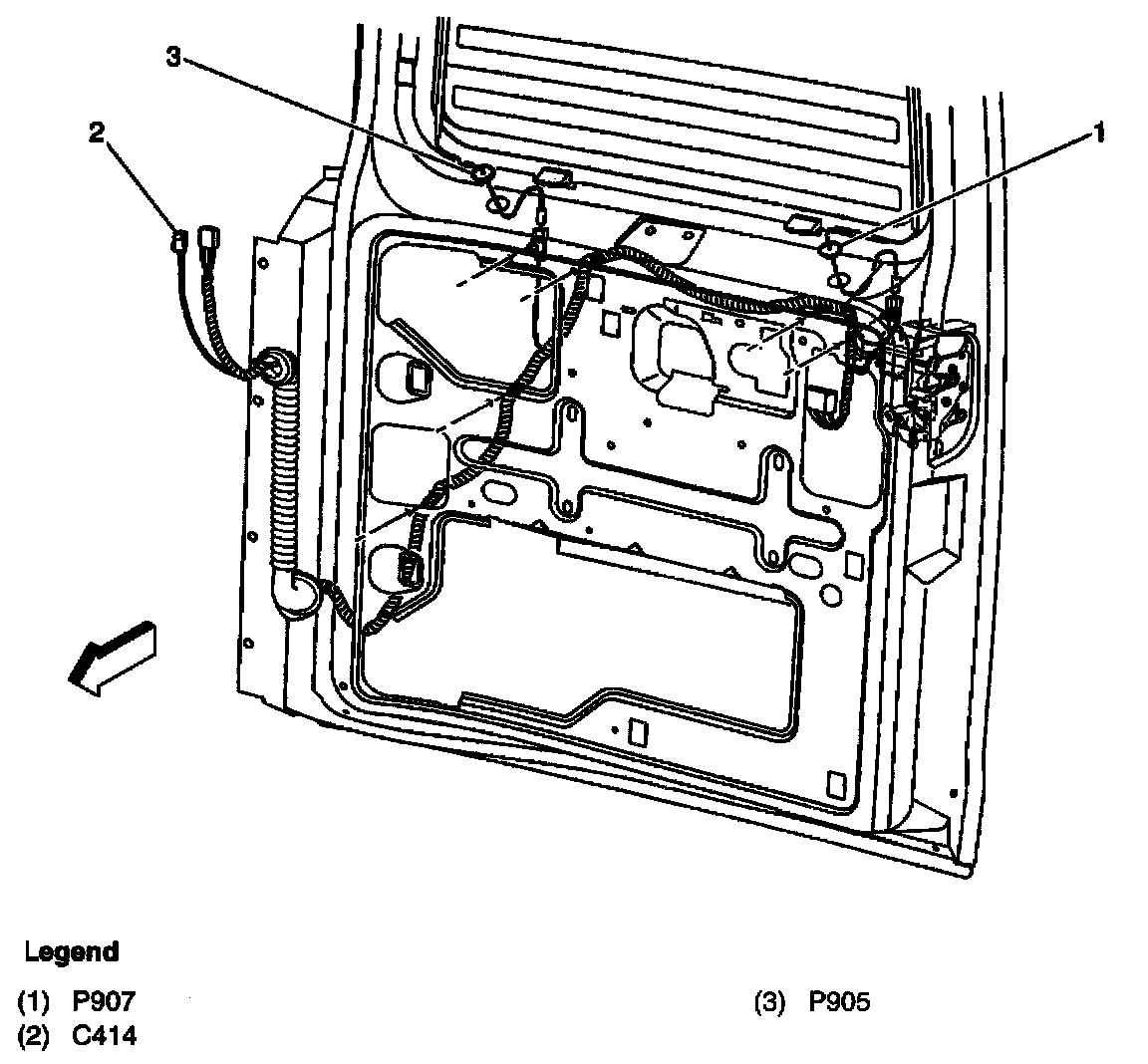 3
2
1

Legend

(1) P907
(2) C414

(3) P905