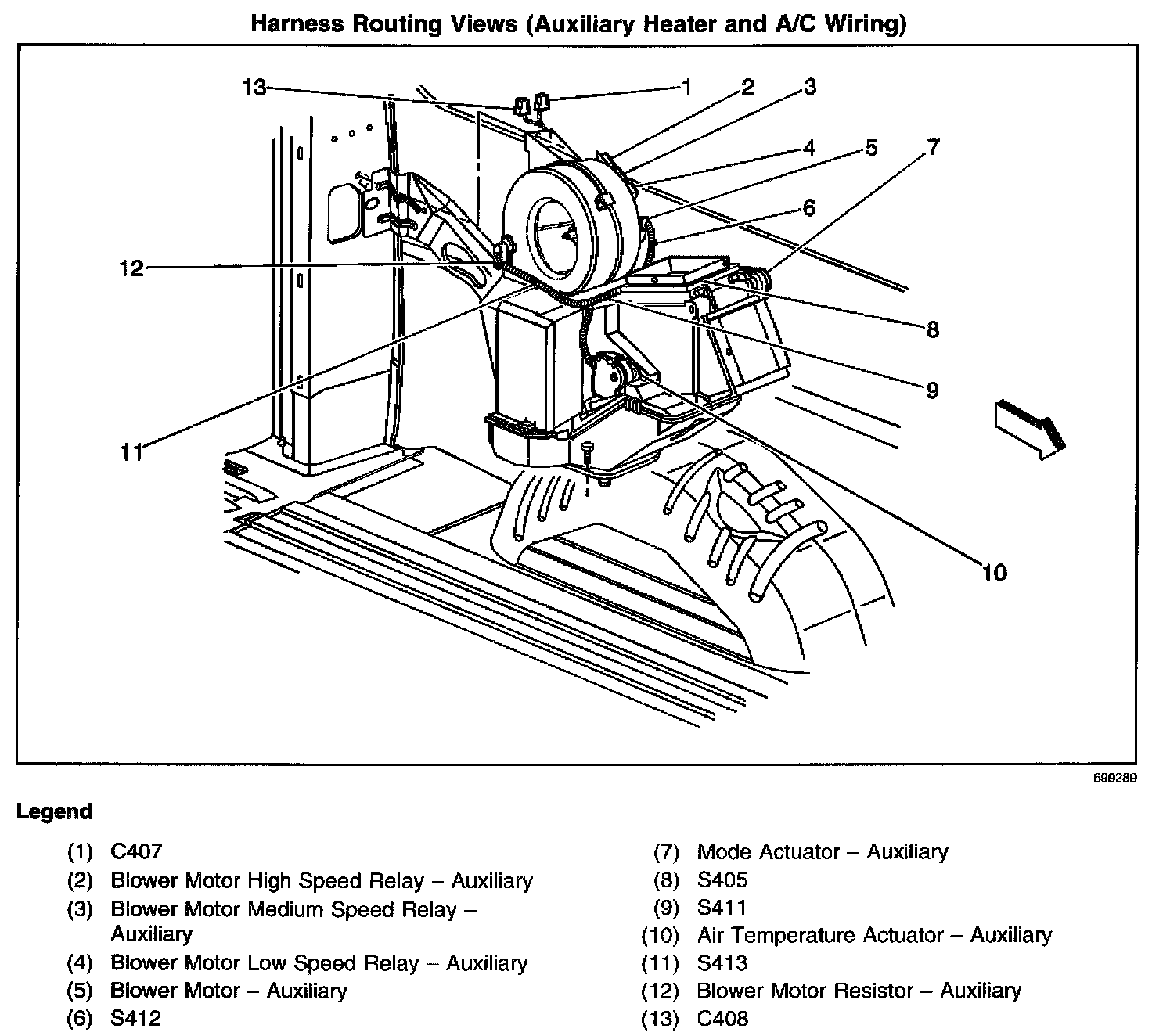 Harness Routing Views (Auxiliary Heater and A/C Wiring)

13
1
2
3
4
5
7
6
12
8
9
11
10

699289

Legend

(1) C407
(2) Blower Motor High Speed Relay – Auxiliary
(3) Blower Motor Medium Speed Relay – Auxiliary
(4) Blower Motor Low Speed Relay – Auxiliary
(5) Blower Motor – Auxiliary
(6) S412

(7) Mode Actuator – Auxiliary
(8) S405
(9) S411
(10) Air Temperature Actuator – Auxiliary
(11) S413
(12) Blower Motor Resistor – Auxiliary
(13) C408