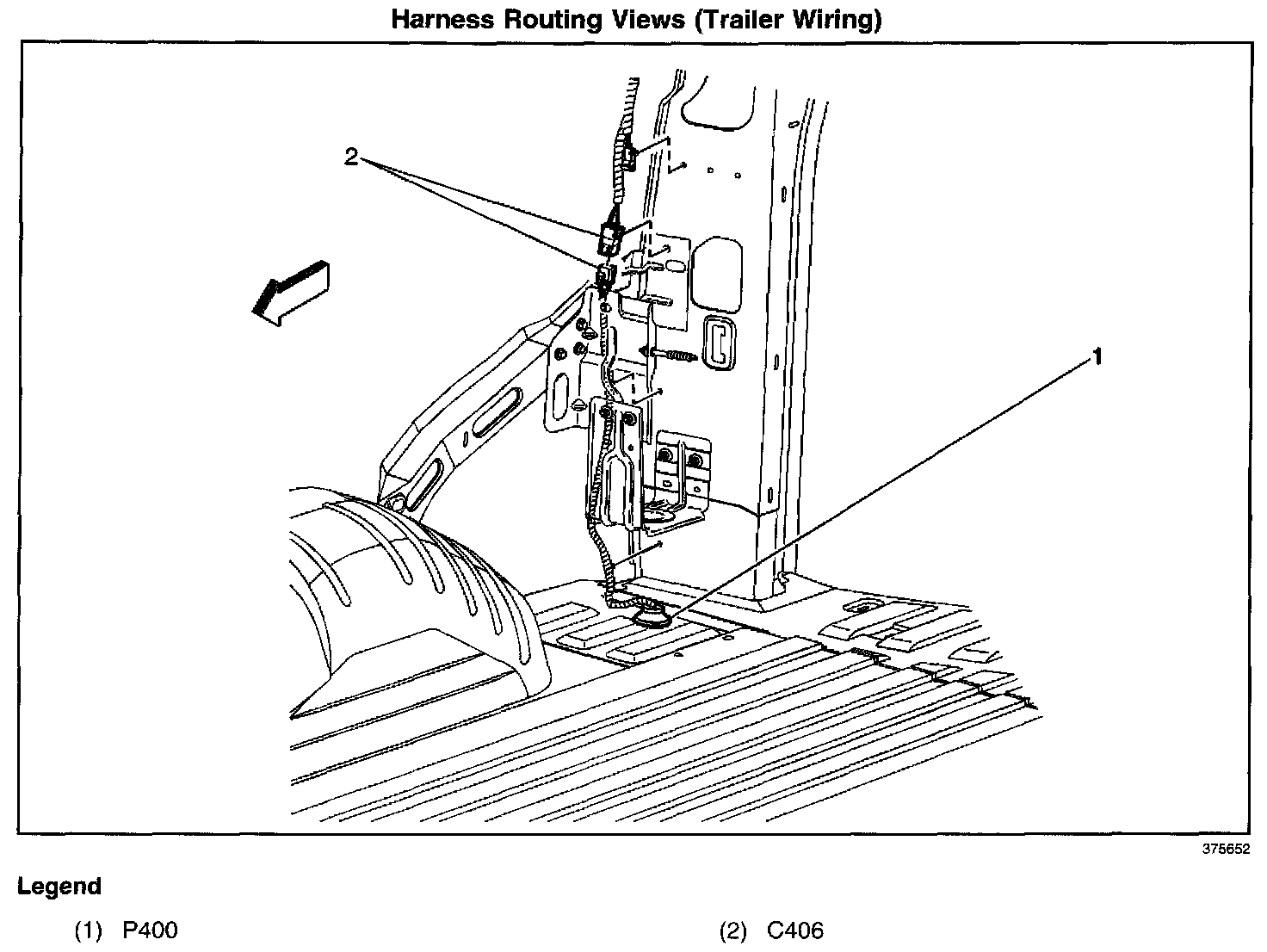 Harness Routing Views (Trailer Wiring)

2

1

375652

Legend

(1) P400

(2) C406