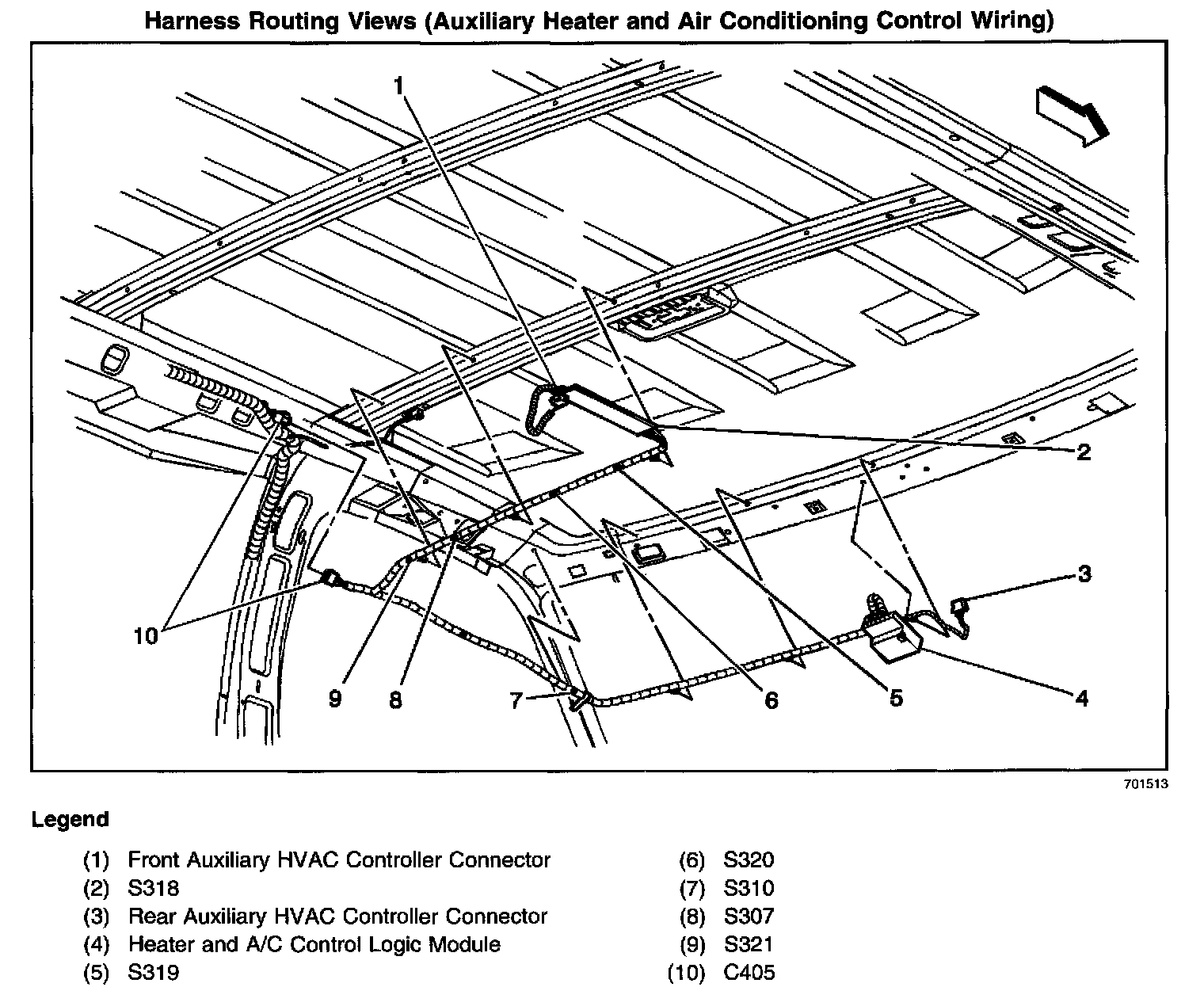 Harness Routing Views (Auxiliary Heater and Air Conditioning Control Wiring)

1
2
3
4
5
6
7
8
9
10

701513

Legend

(1) Front Auxiliary HVAC Controller Connector
(2) S318
(3) Rear Auxiliary HVAC Controller Connector
(4) Heater and A/C Control Logic Module
(5) S319

(6) S320
(7) S310
(8) S307
(9) S321
(10) C405