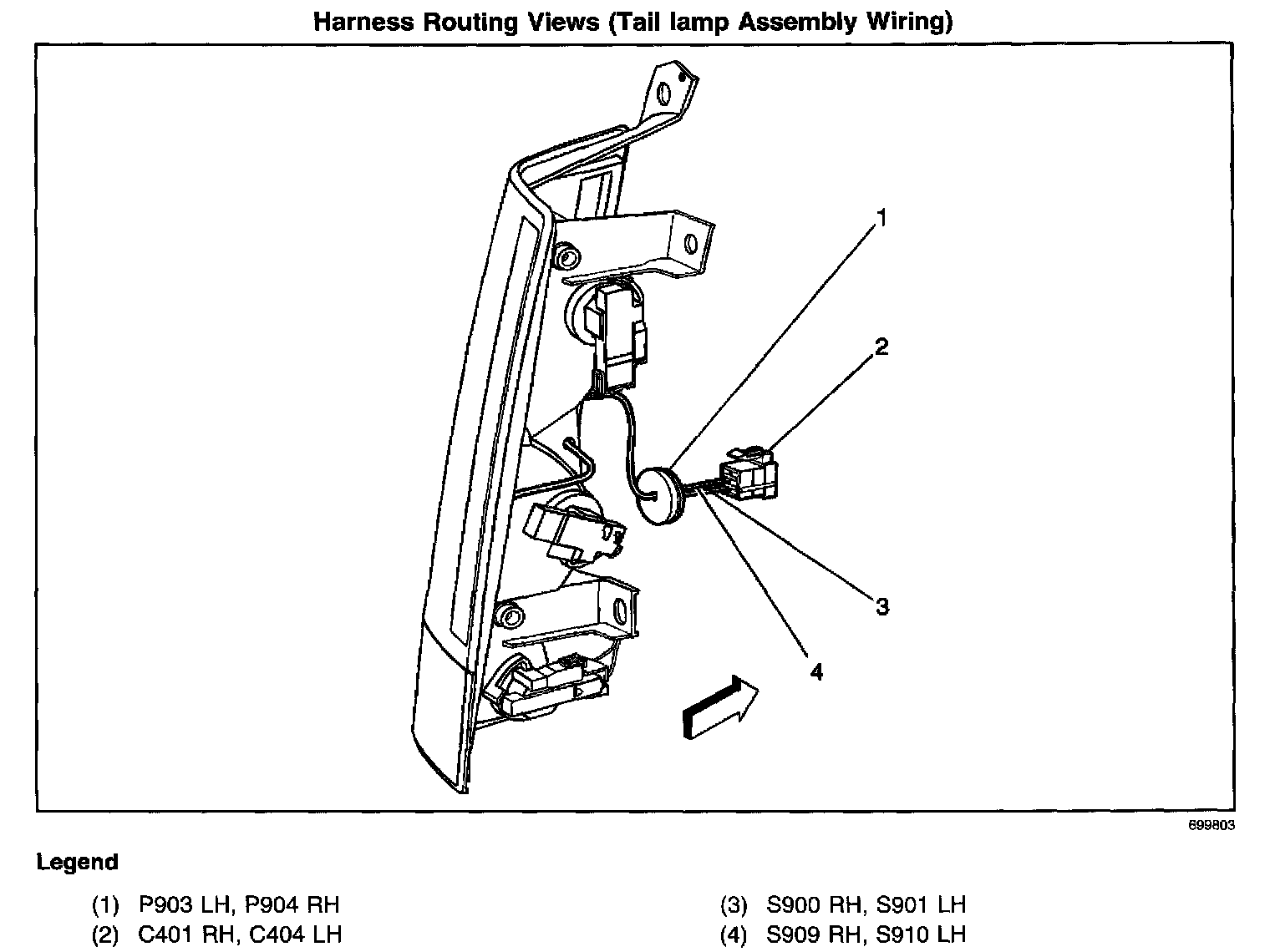 Harness Routing Views (Tail lamp Assembly Wiring)

1
2
3
4

699803

Legend

(1) P903 LH, P904 RH
(2) C401 RH, C404 LH

(3) S900 RH, S901 LH
(4) S909 RH, S910 LH