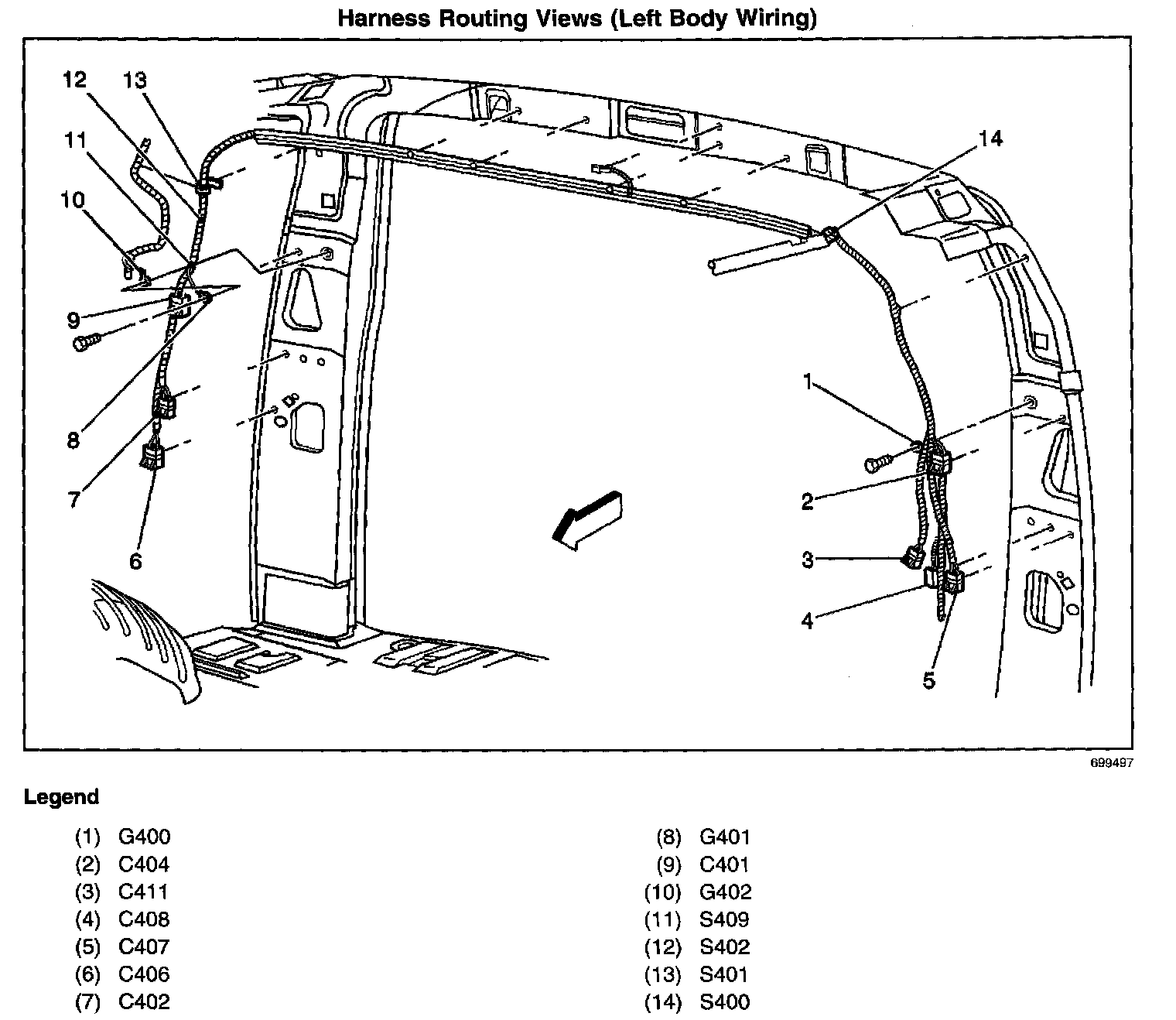 Harness Routing Views (Left Body Wiring)

12
13
11
10
9
8
7
6
14
1
2
3
4
5

699497

Legend

(1) G400
(2) C404
(3) C411
(4) C408
(5) C407
(6) C406
(7) C402

(8) G401
(9) C401
(10) G402
(11) S409
(12) S402
(13) S401
(14) S400