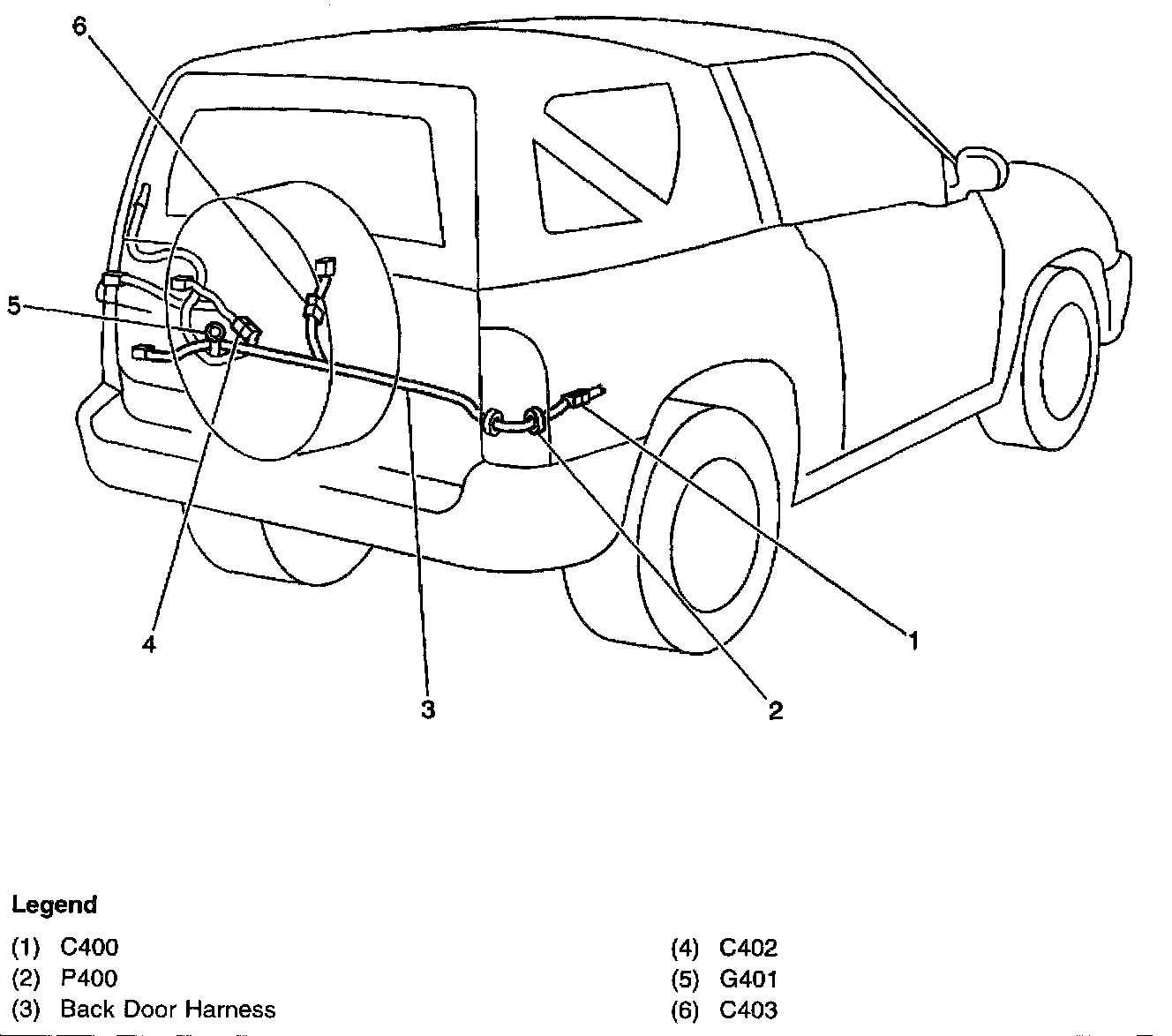 6

5

4

3

2

1

Legend

(1) C400
(2) P400
(3) Back Door Harness

(4) C402
(5) G401
(6) C403