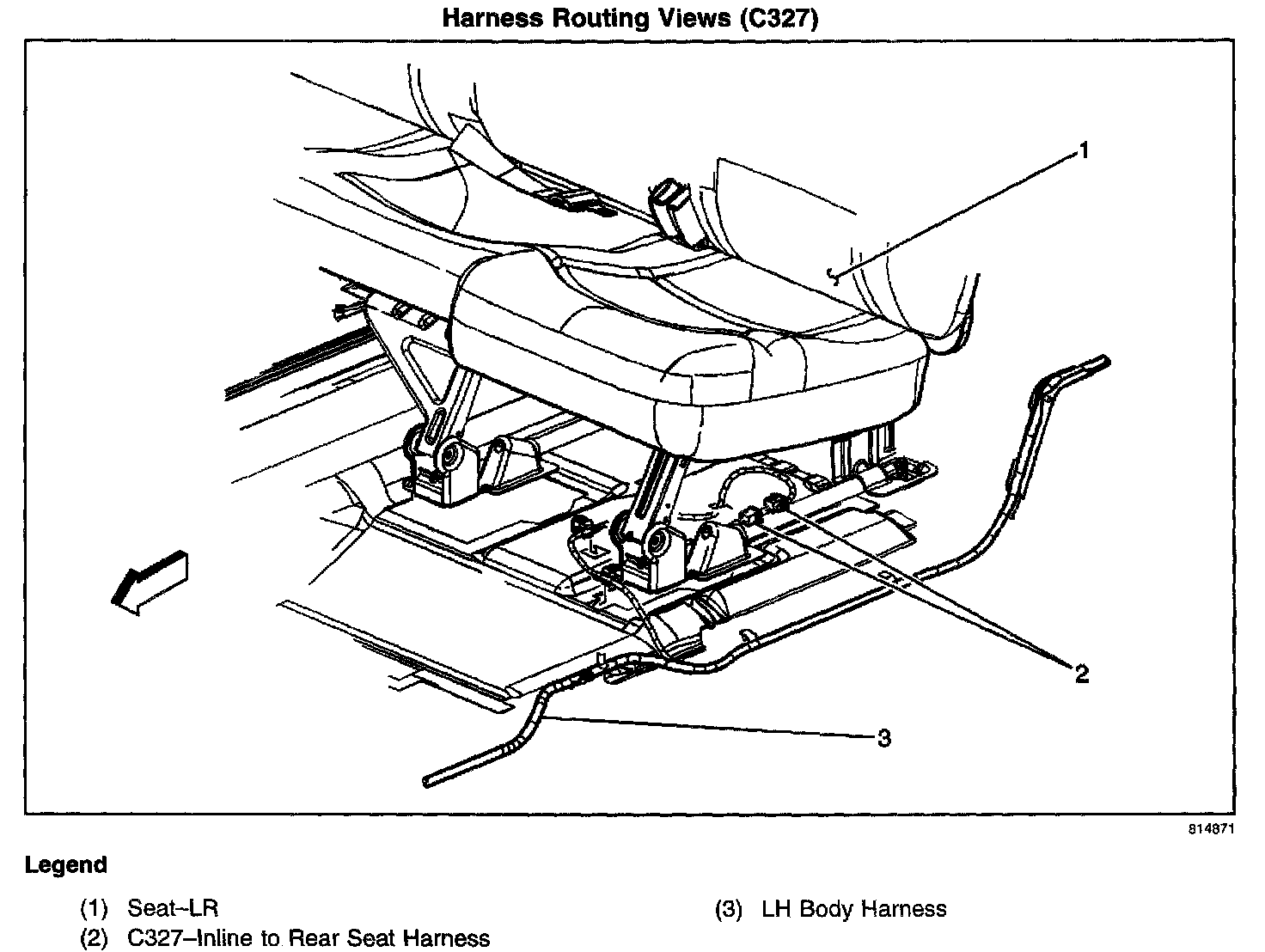 Harness Routing Views (C327)

1

2

3

814871

Legend

(1) Seat–LR

(2) C327–Inline to Rear Seat Harness

(3) LH Body Harness