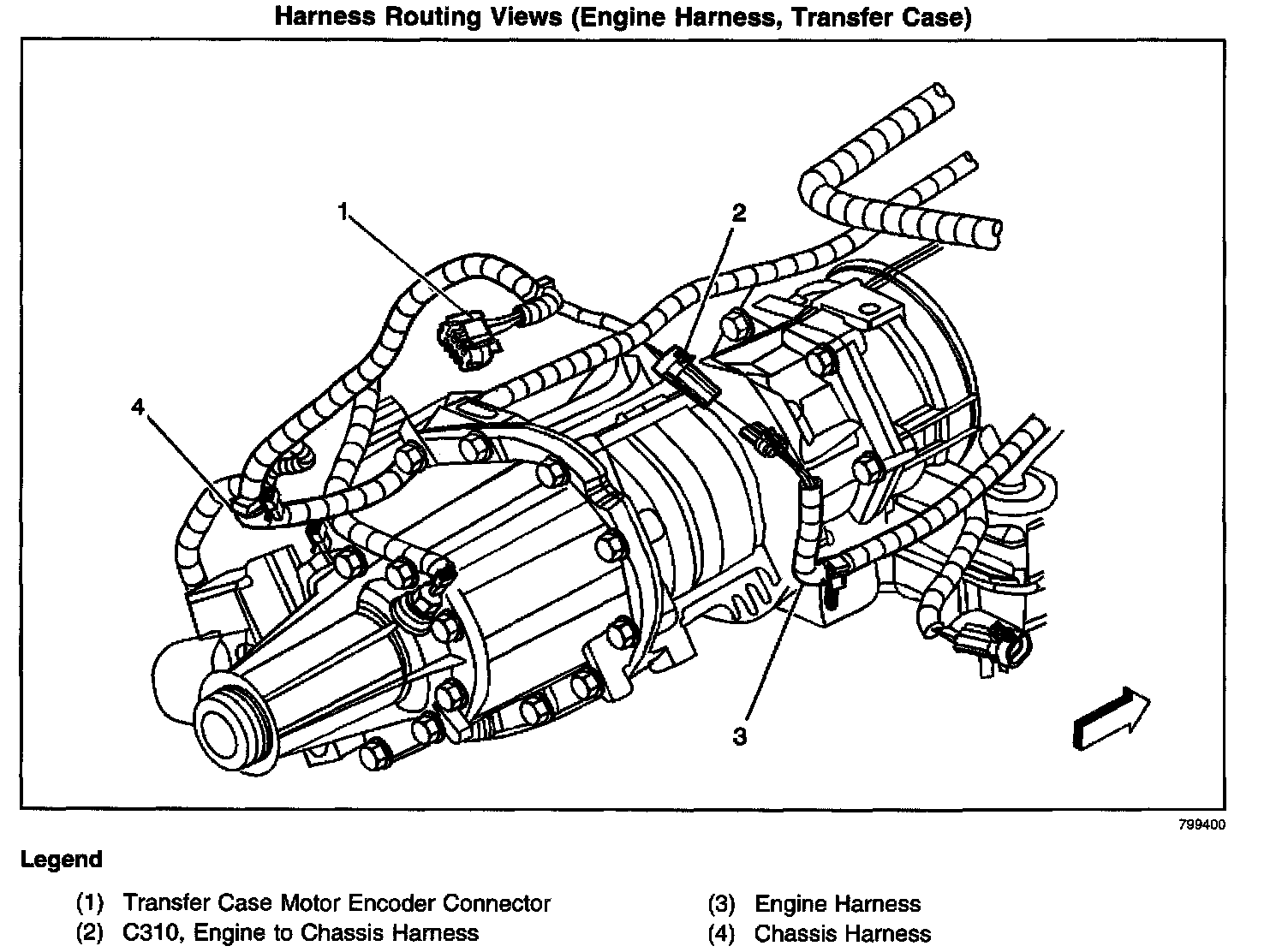 Harness Routing Views (Engine Harness, Transfer Case)

1
2
4
3

799400

Legend

(1) Transfer Case Motor Encoder Connector
(2) C310, Engine to Chassis Harness

(3) Engine Harness
(4) Chassis Harness