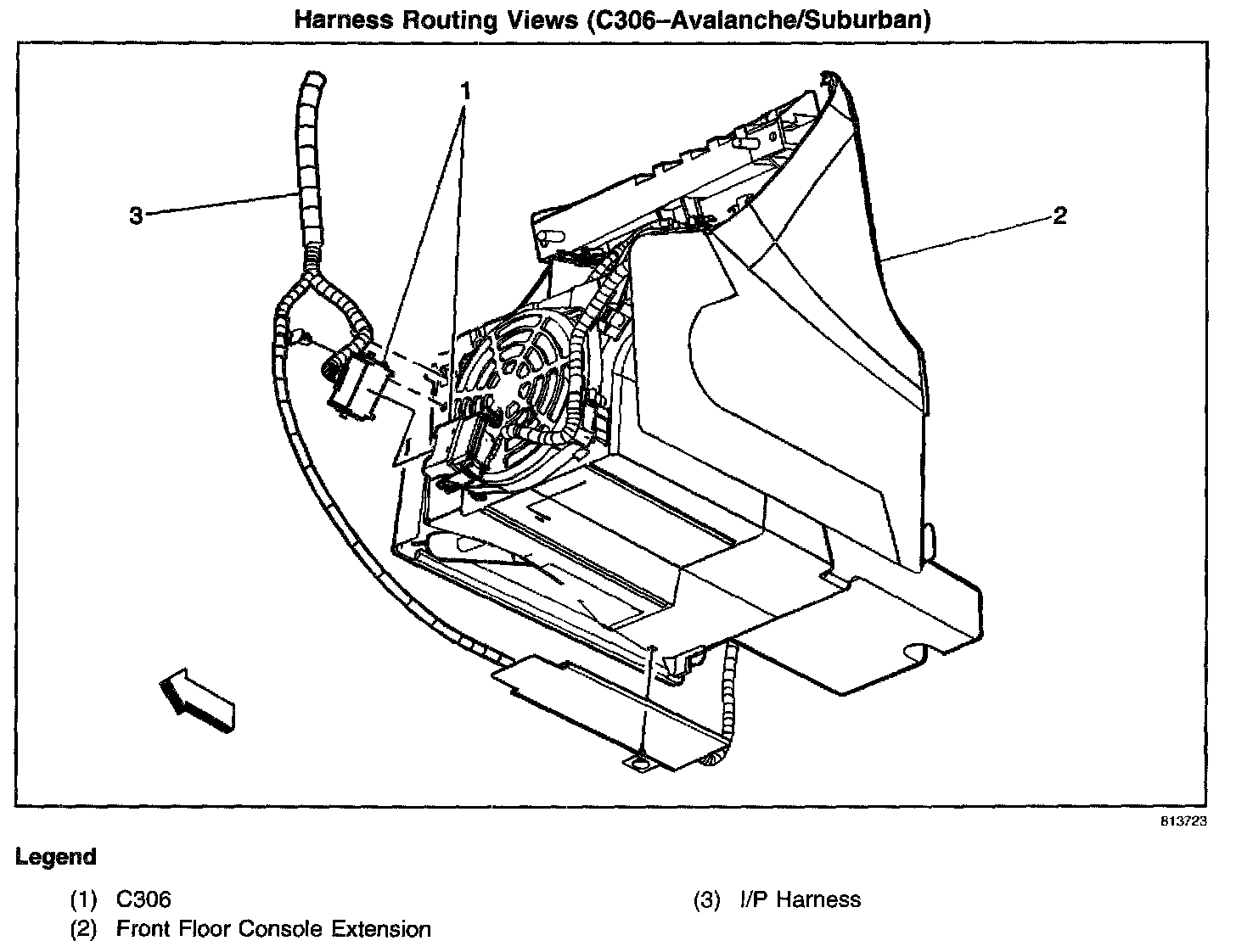 Harness Routing Views (C306–Avalanche/Suburban)

1

3

2

813723

Legend

(1) C306

(2) Front Floor Console Extension

(3) I/P Harness