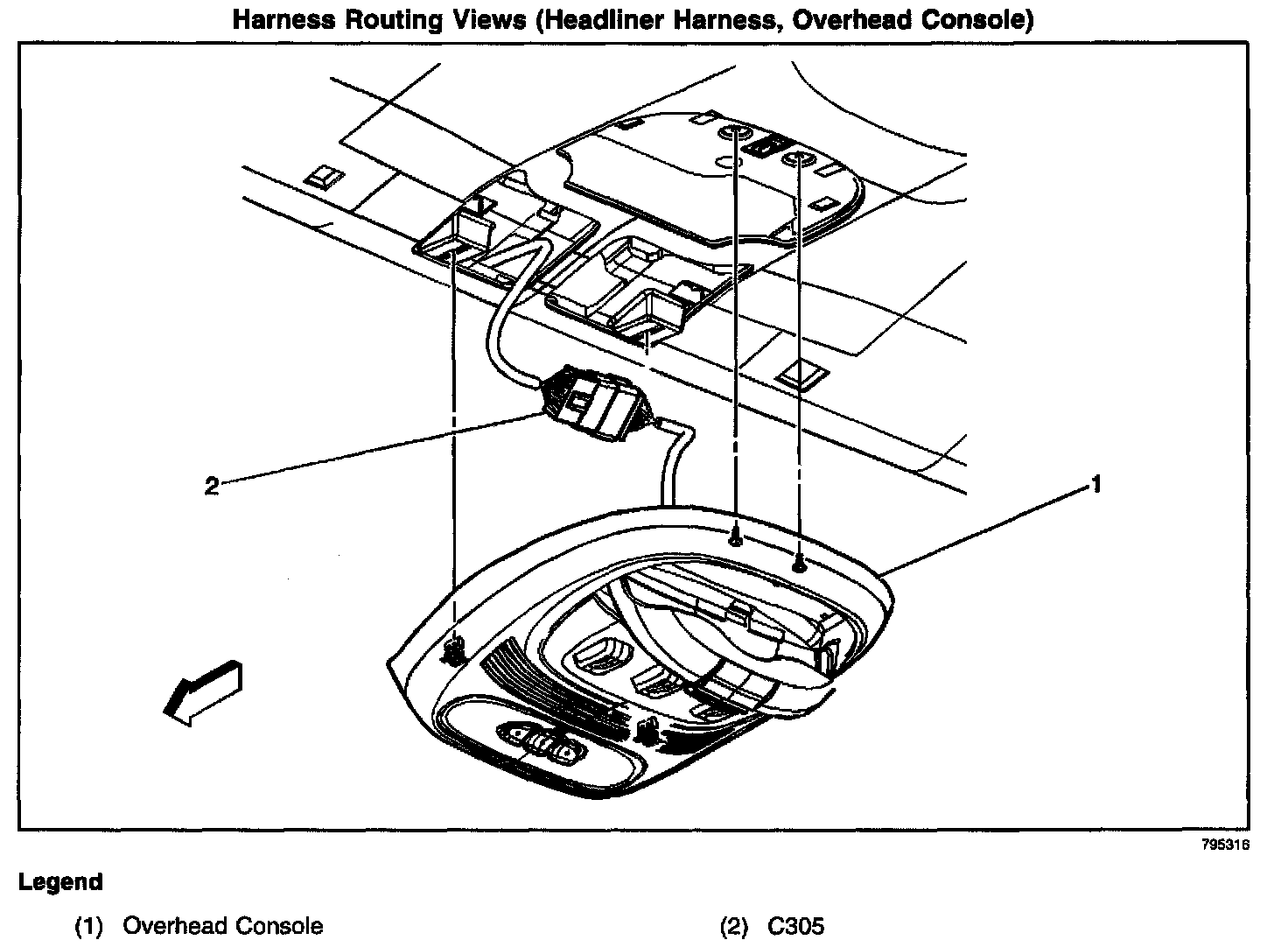 Harness Routing Views (Headliner Harness, Overhead Console)

2

1

795316

Legend

(1) Overhead Console

(2) C305