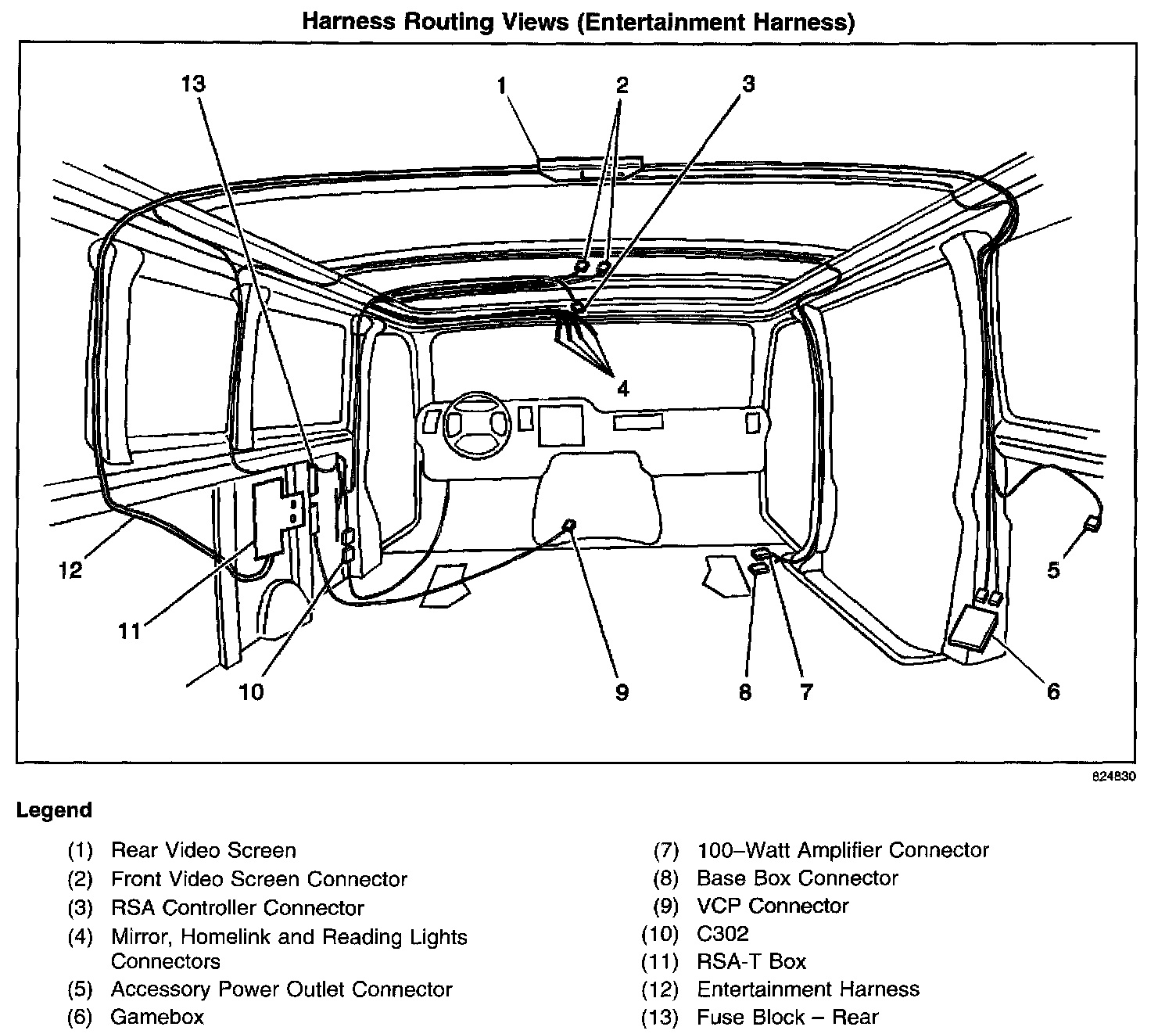 Harness Routing Views (Entertainment Harness)

13
1
2
3
4
12
11
10
9
8
7
5
6

824830

Legend

(1) Rear Video Screen
(2) Front Video Screen Connector
(3) RSA Controller Connector
(4) Mirror, Homelink and Reading Lights Connectors
(5) Accessory Power Outlet Connector
(6) Gamebox

(7) 100–Watt Amplifier Connector
(8) Base Box Connector
(9) VCP Connector
(10) C302
(11) RSA-T Box
(12) Entertainment Harness
(13) Fuse Block – Rear