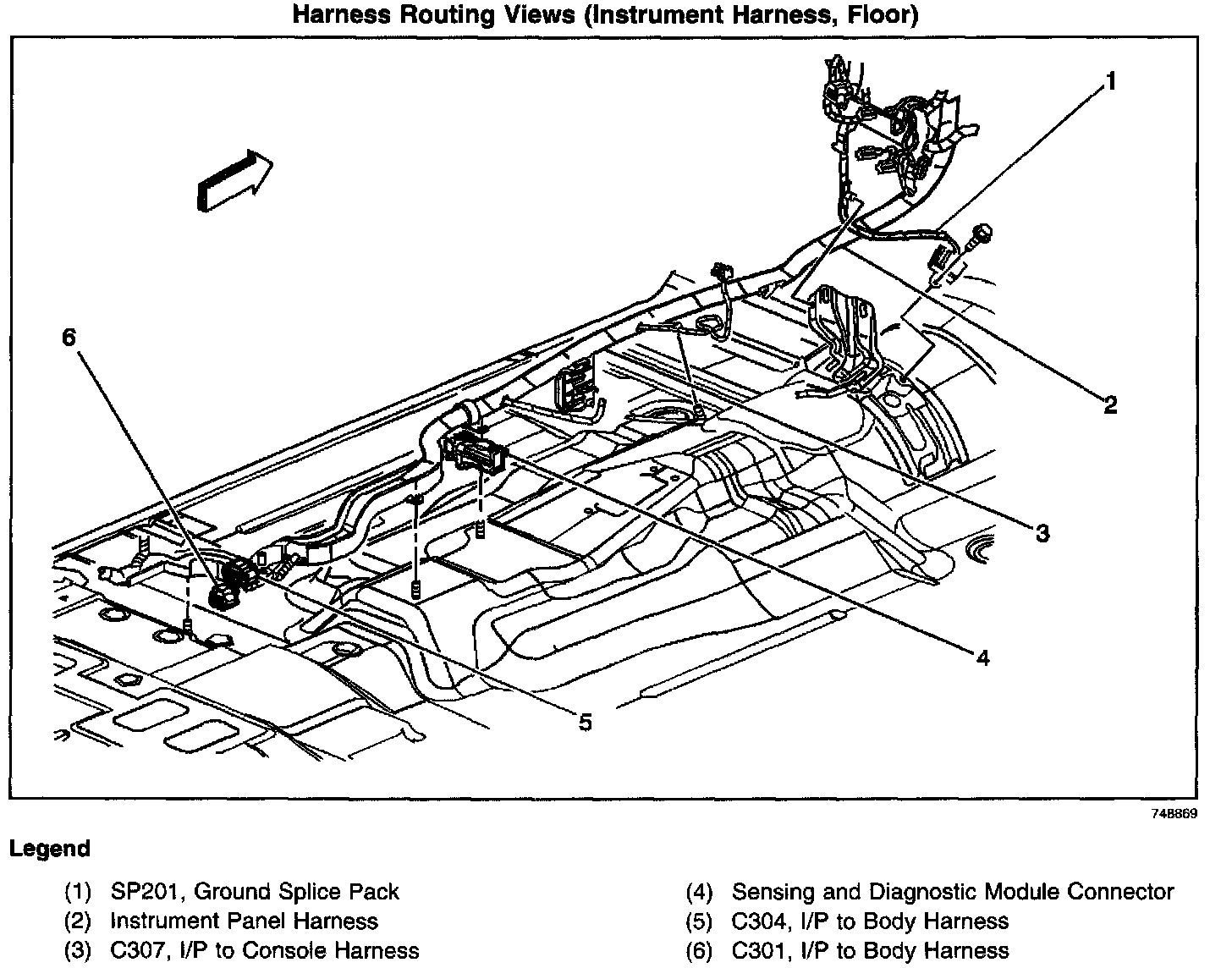 Harness Routing Views (Instrument Harness, Floor)

1
2
3
4
5
6

748869

Legend

(1) SP201, Ground Splice Pack
(2) Instrument Panel Harness
(3) C307, I/P to Console Harness
(4) Sensing and Diagnostic Module Connector
(5) C304, I/P to Body Harness
(6) C301, I/P to Body Harness