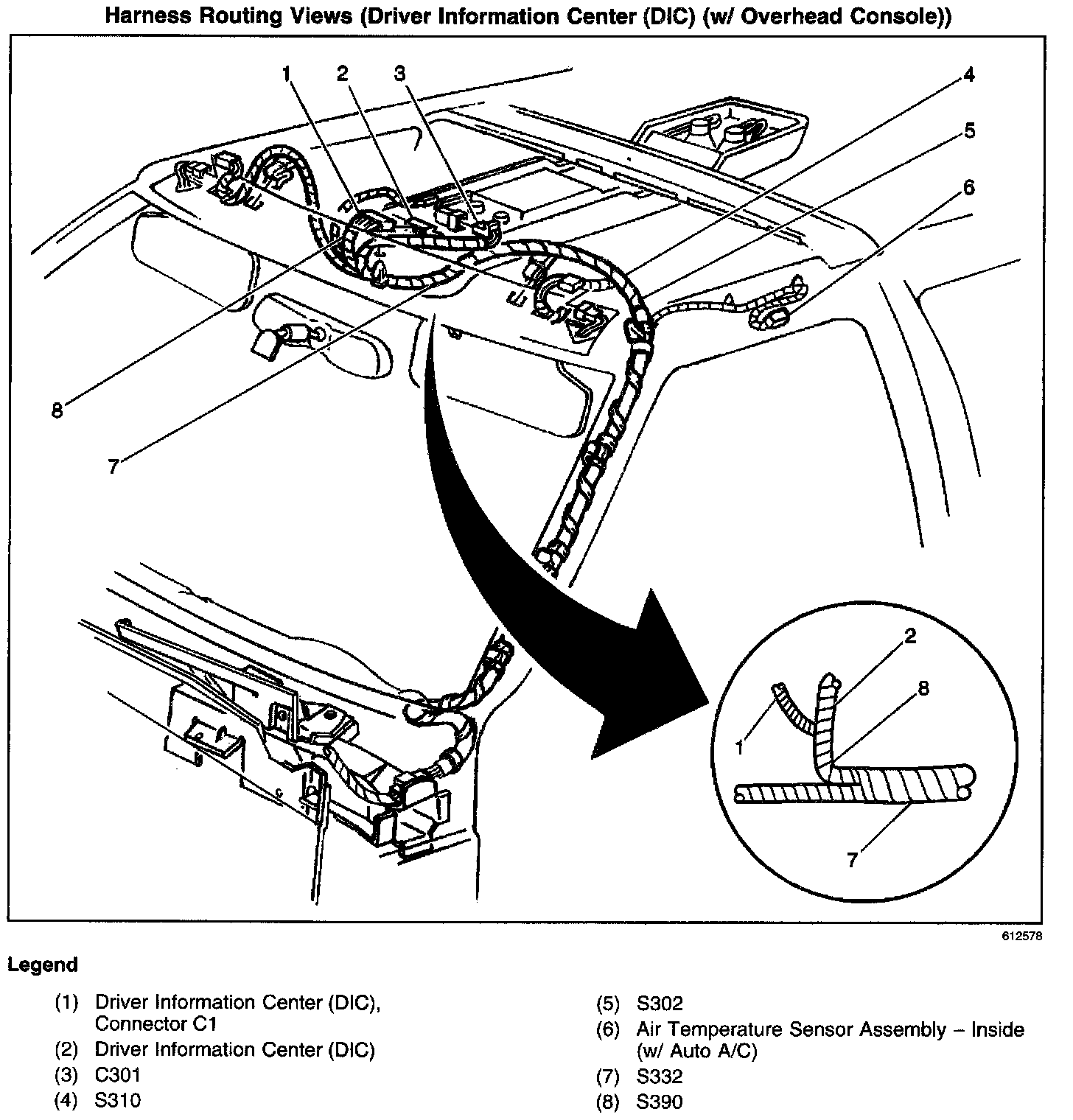 Harness Routing Views (Driver Information Center (DIC) (w/ Overhead Console))

1
2
3
4
5
6
8
7

2
8
1
7

612578

Legend

(1) Driver Information Center (DIC), Connector C1
(2) Driver Information Center (DIC)
(3) C301
(4) S310

(5) S302
(6) Air Temperature Sensor Assembly – Inside (w/ Auto A/C)
(7) S332
(8) S390