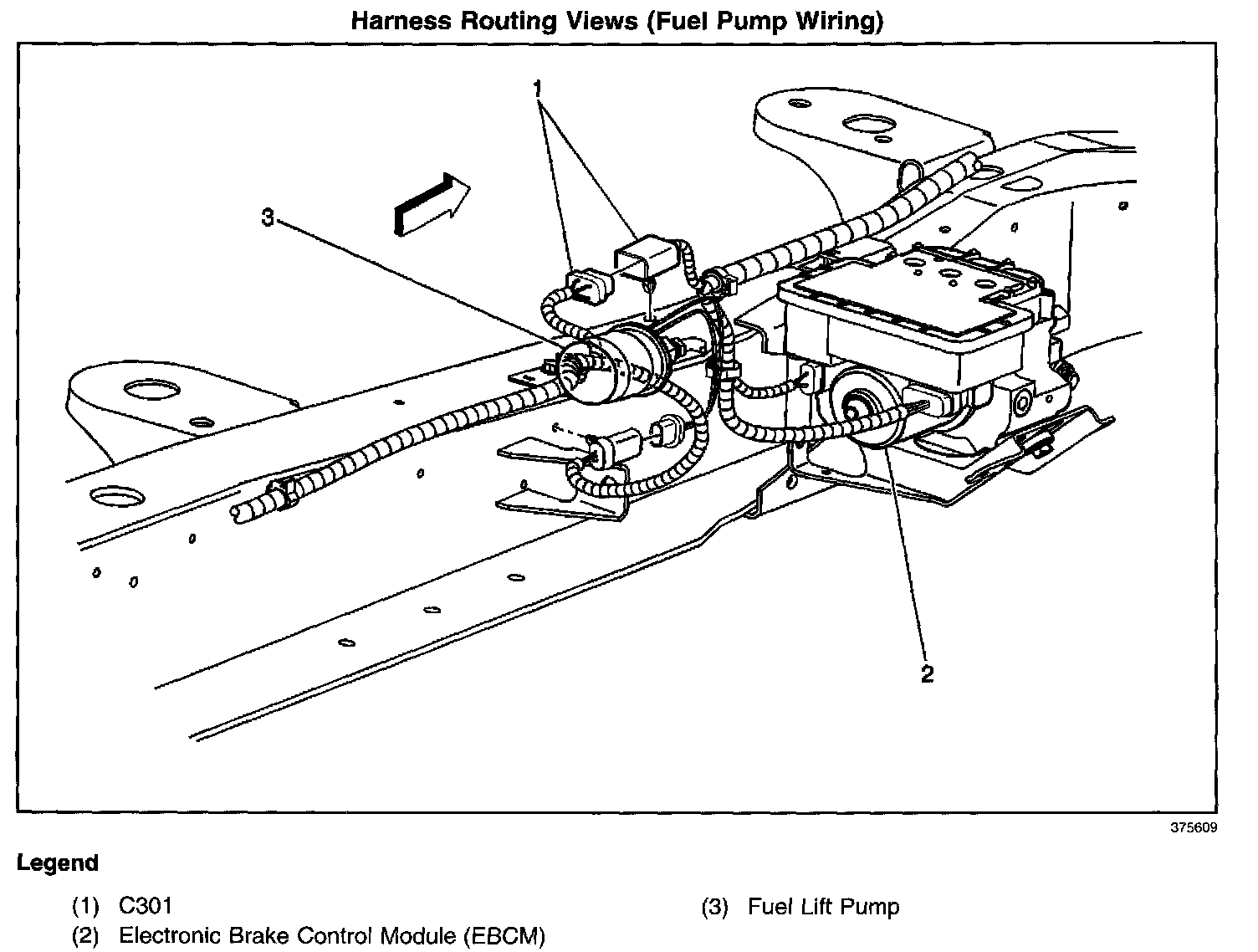 Harness Routing Views (Fuel Pump Wiring)

1

3

2

375609

Legend

(1) C301

(2) Electronic Brake Control Module (EBCM)

(3) Fuel Lift Pump