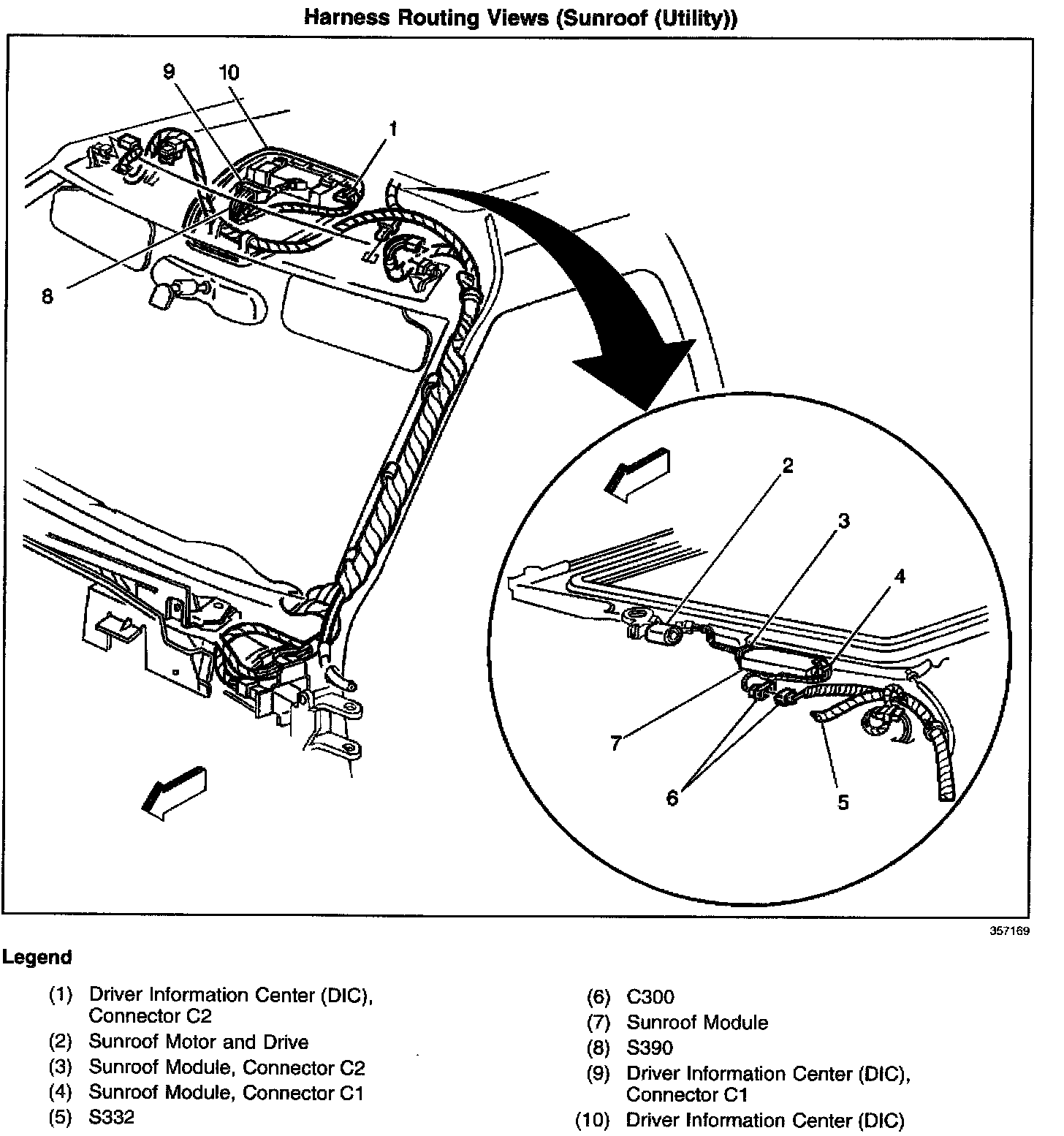 Harness Routing Views (Sunroof (Utility))

9
10
1
8
2
3
4
7
6
5

357169

Legend

(1) Driver Information Center (DIC), Connector C2
(2) Sunroof Motor and Drive
(3) Sunroof Module, Connector C2
(4) Sunroof Module, Connector C1
(5) S332

(6) C300
(7) Sunroof Module
(8) S390
(9) Driver Information Center (DIC), Connector C1
(10) Driver Information Center (DIC)